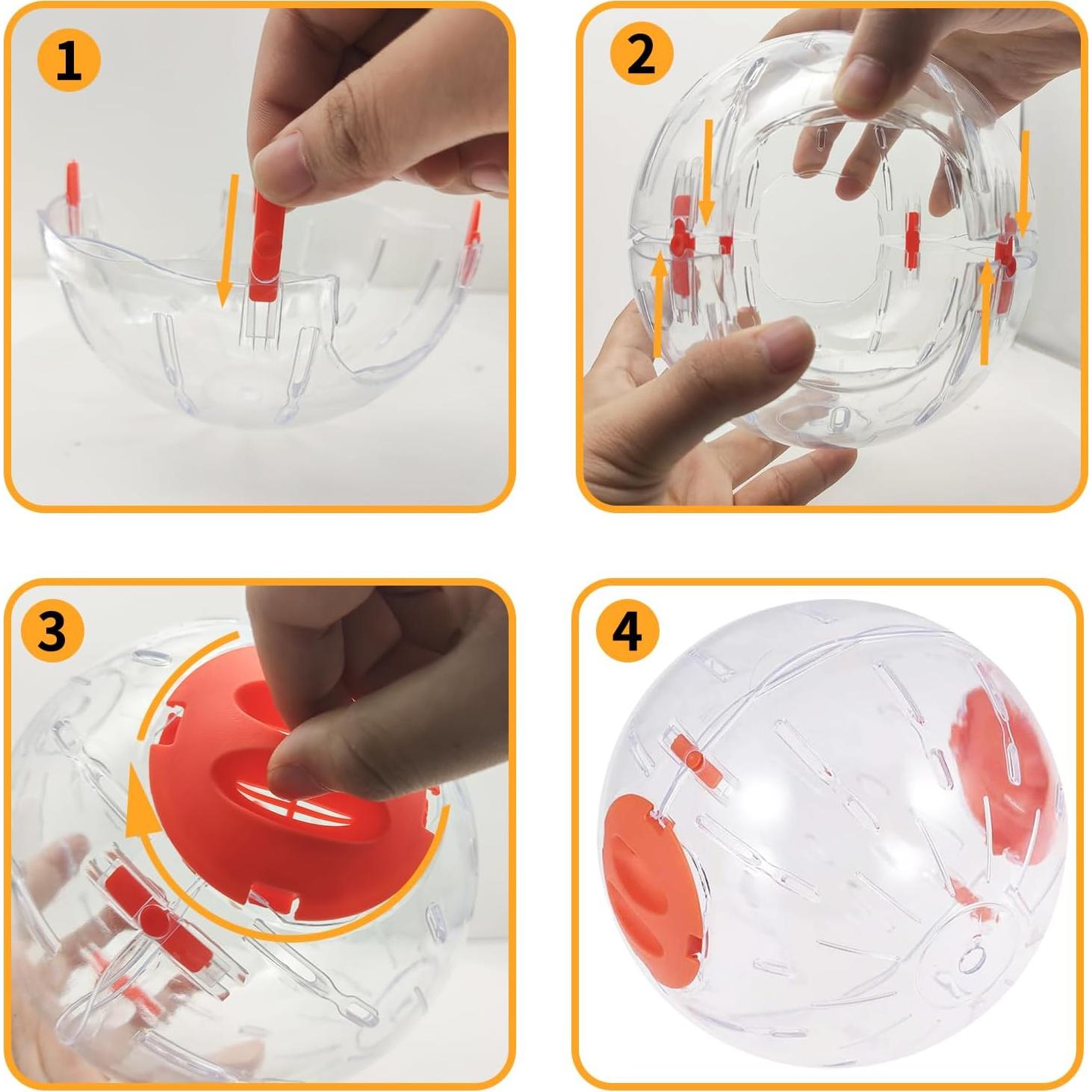 1

2

3

4