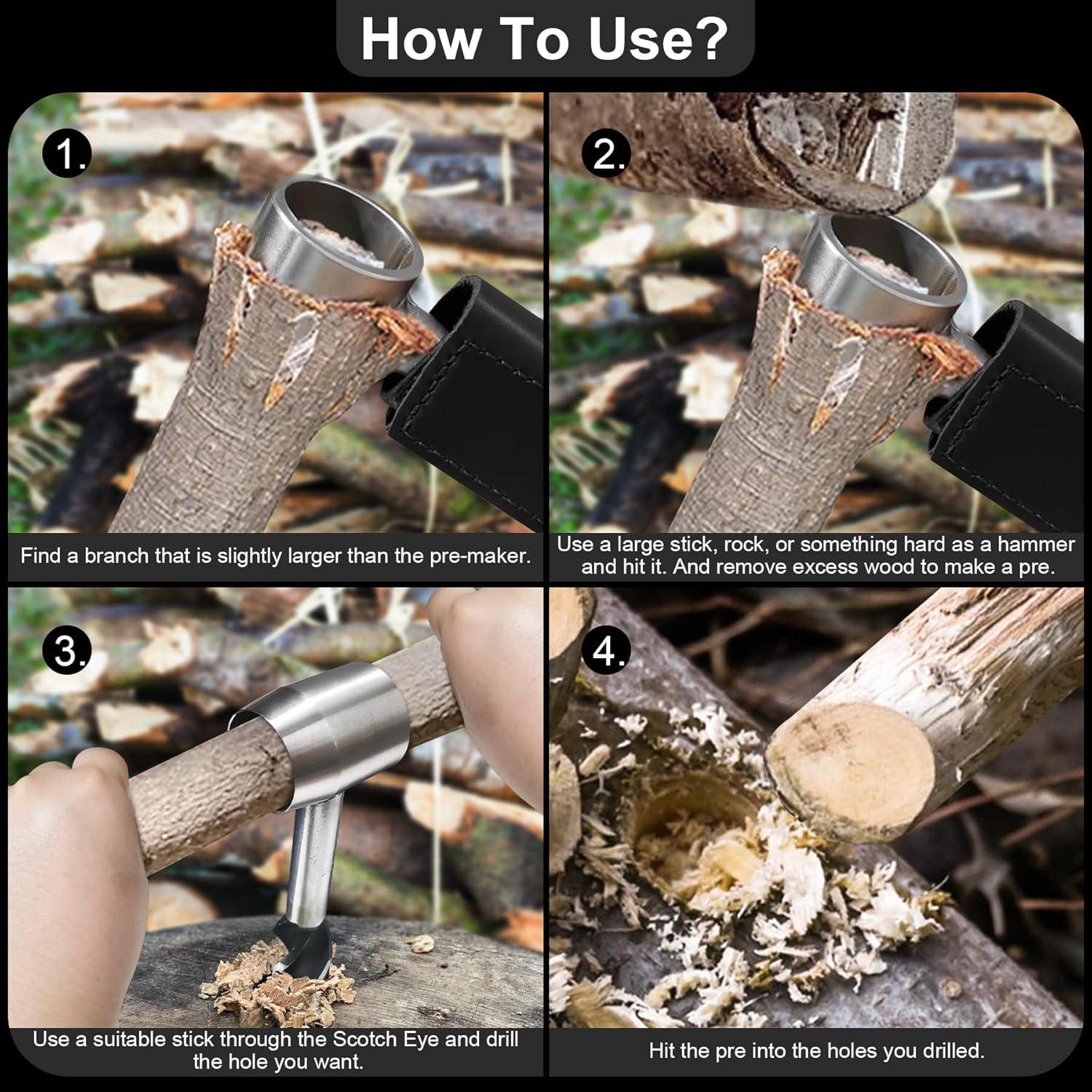 How To Use?

1.

Find a branch that is slightly larger than the pre-maker.

2.

Use a large stick, rock, or something hard as a hammer and hit it. And remove excess wood to make a pre.

3.

Use a suitable stick through the Scotch Eye and drill the hole you want.

4.

Hit the pre into the holes you drilled.