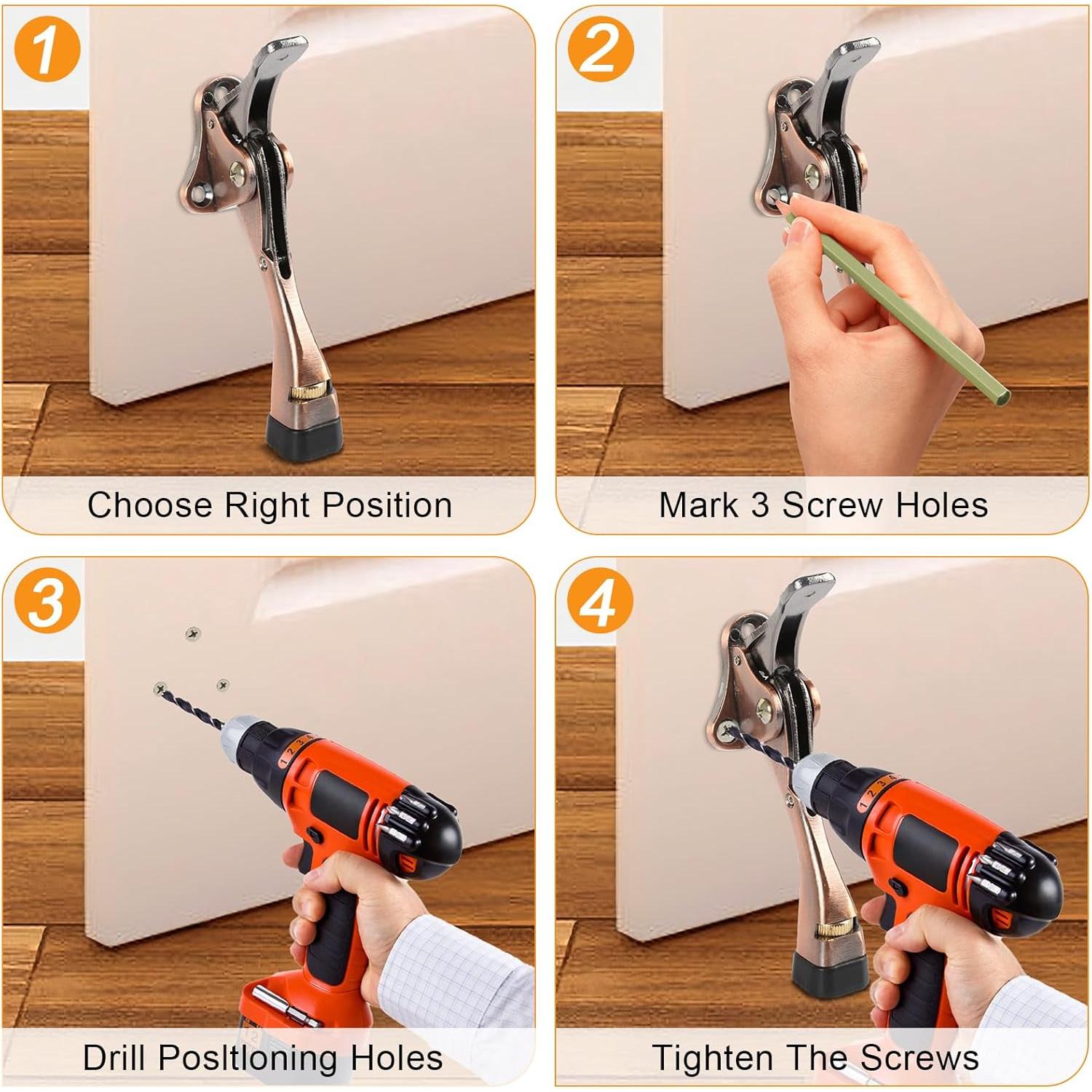 1

Choose Right Position

2

Mark 3 Screw Holes

3

Drill Posltloning Holes

4

Tighten The Screws