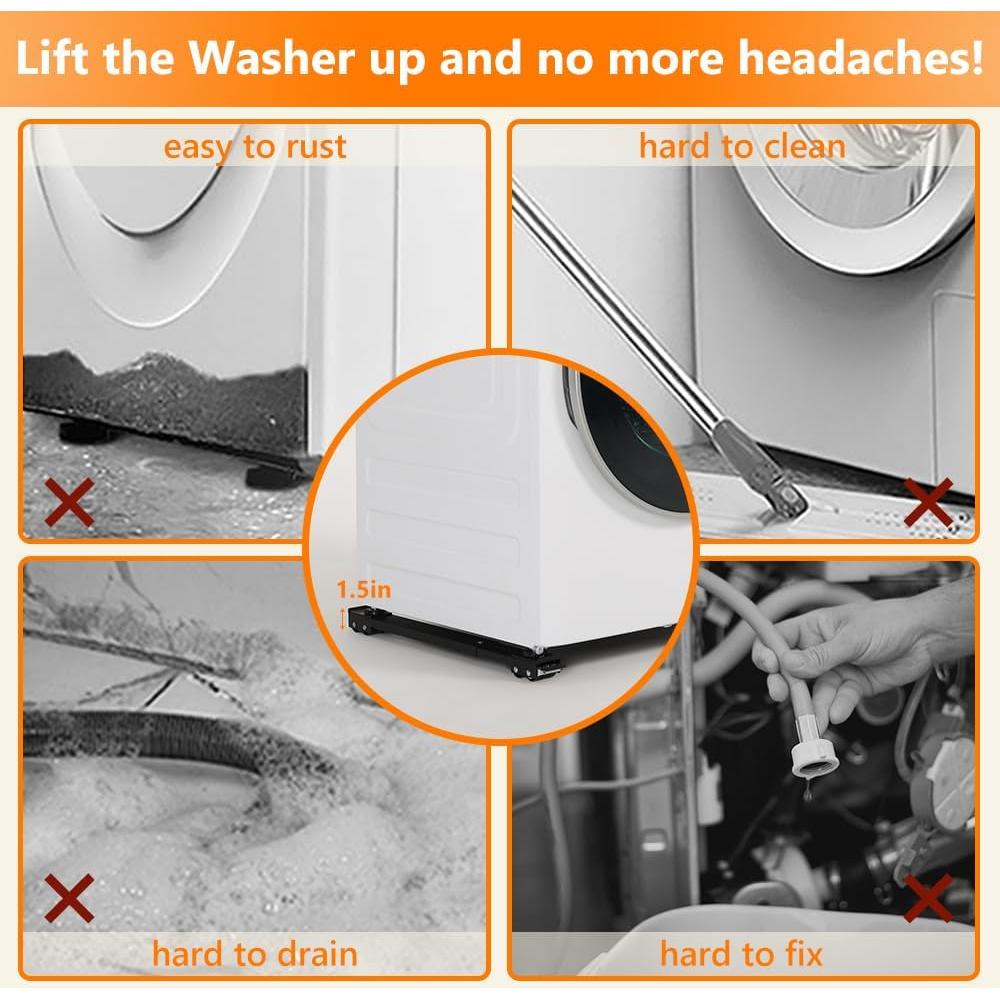 Lift the Washer up and no more headaches!

easy to rust

hard to clean

1.5in

hard to drain

hard to fix