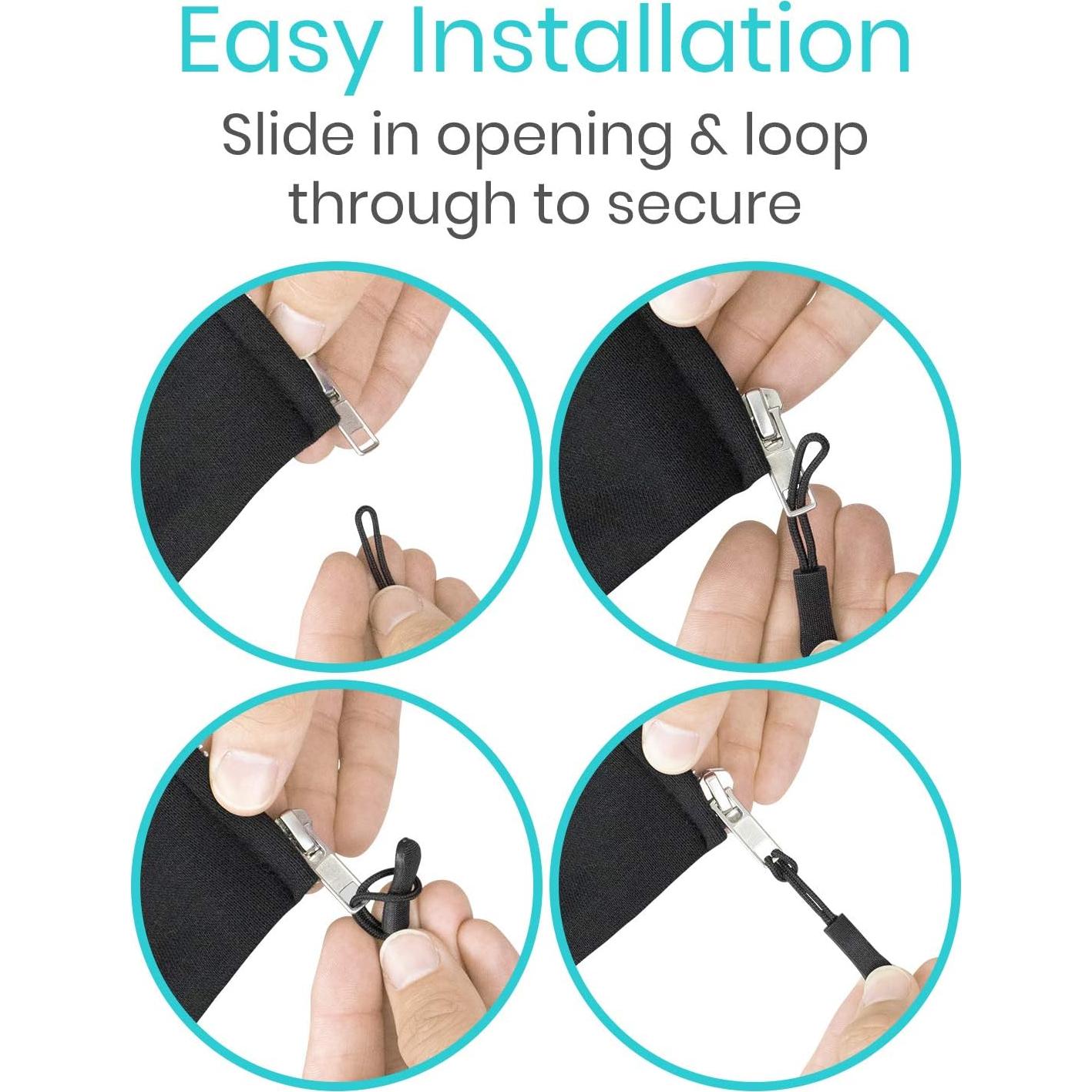 Easy Installation

Slide in opening & loop through to secure