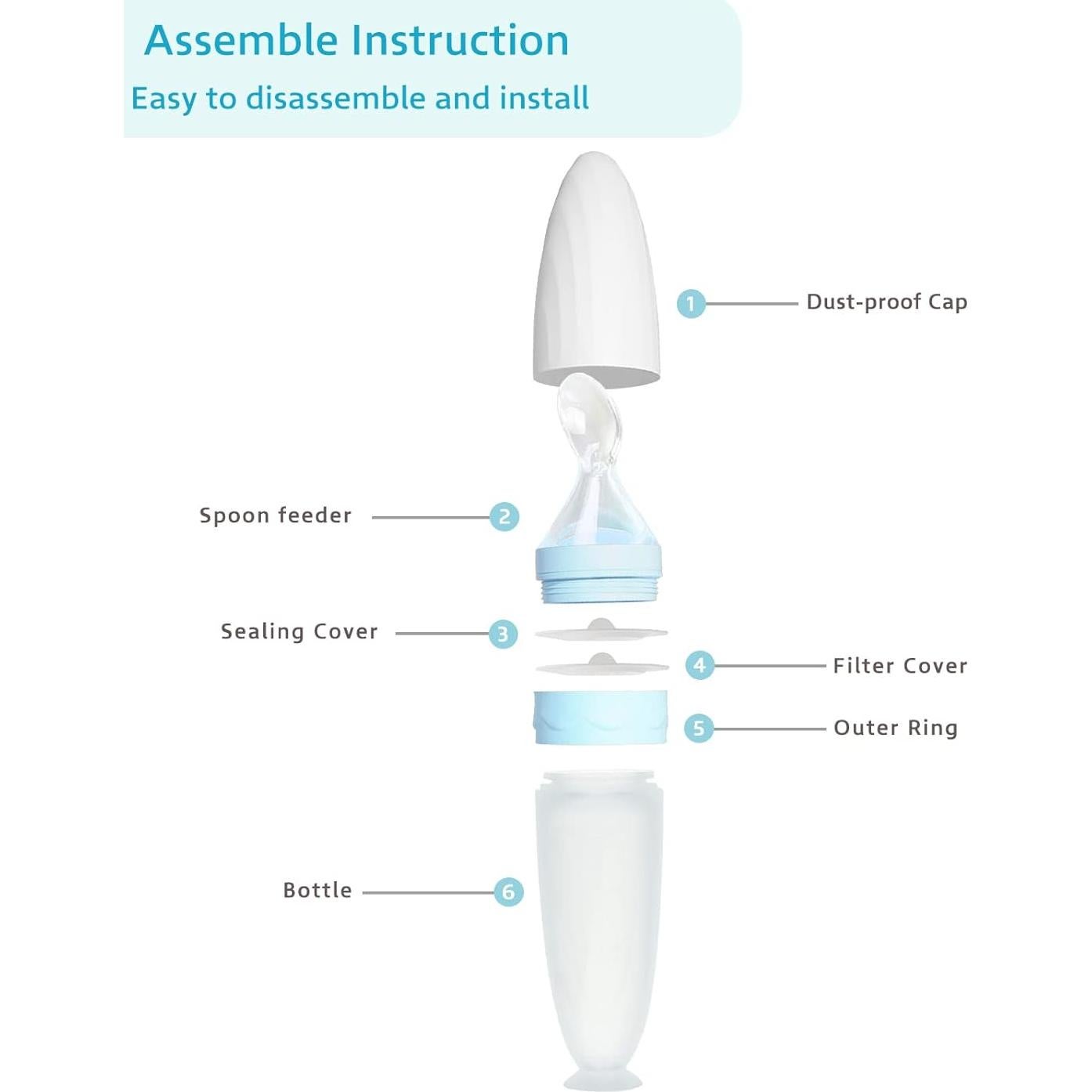 Assemble Instruction
Easy to disassemble and install

1 Dust-proof Cap

Spoon feeder 2

Sealing Cover 3

4 Filter Cover

5 Outer Ring

Bottle 6