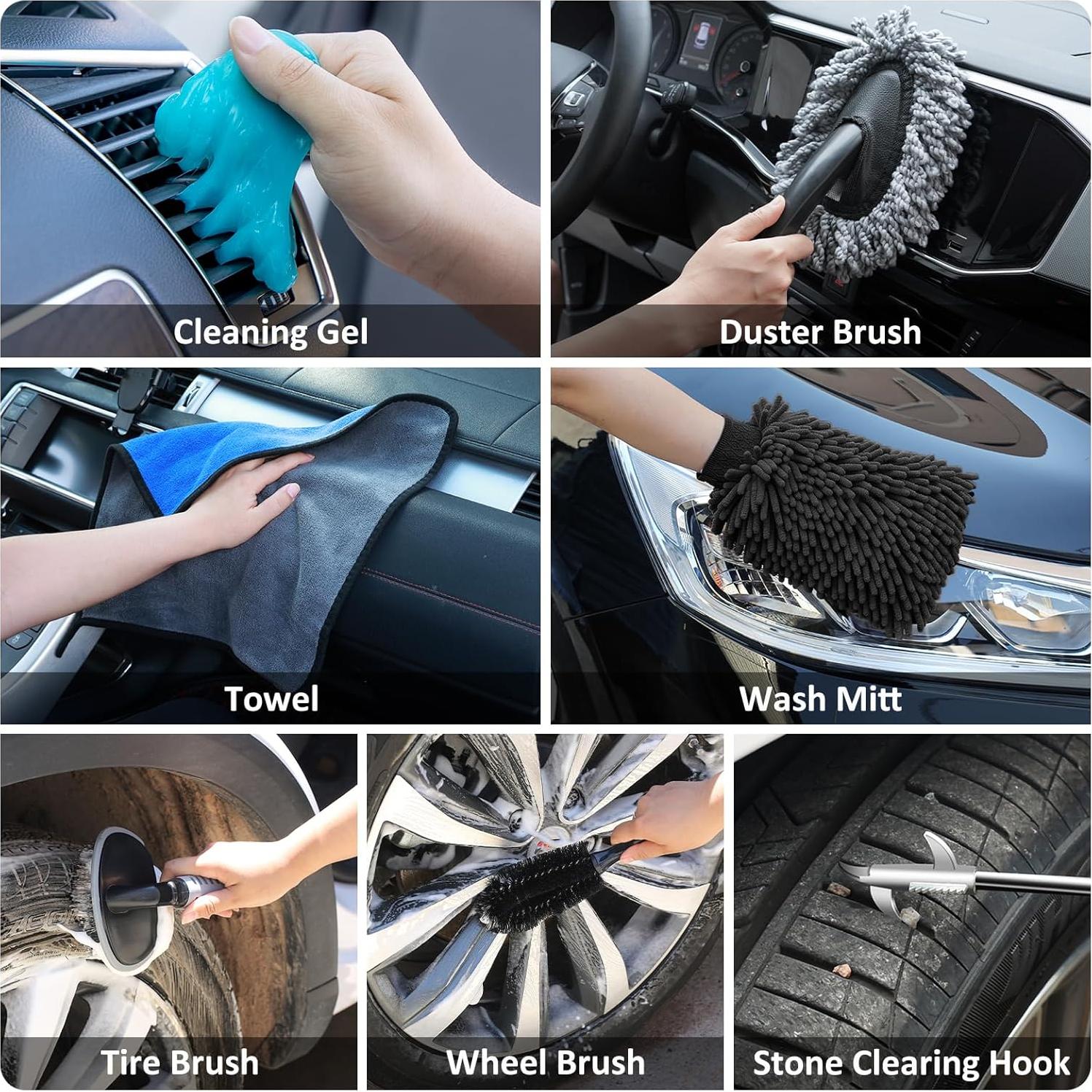 Cleaning Gel

Duster Brush

Towel

Wash Mitt

Tire Brush

Wheel Brush

Stone Clearing Hook