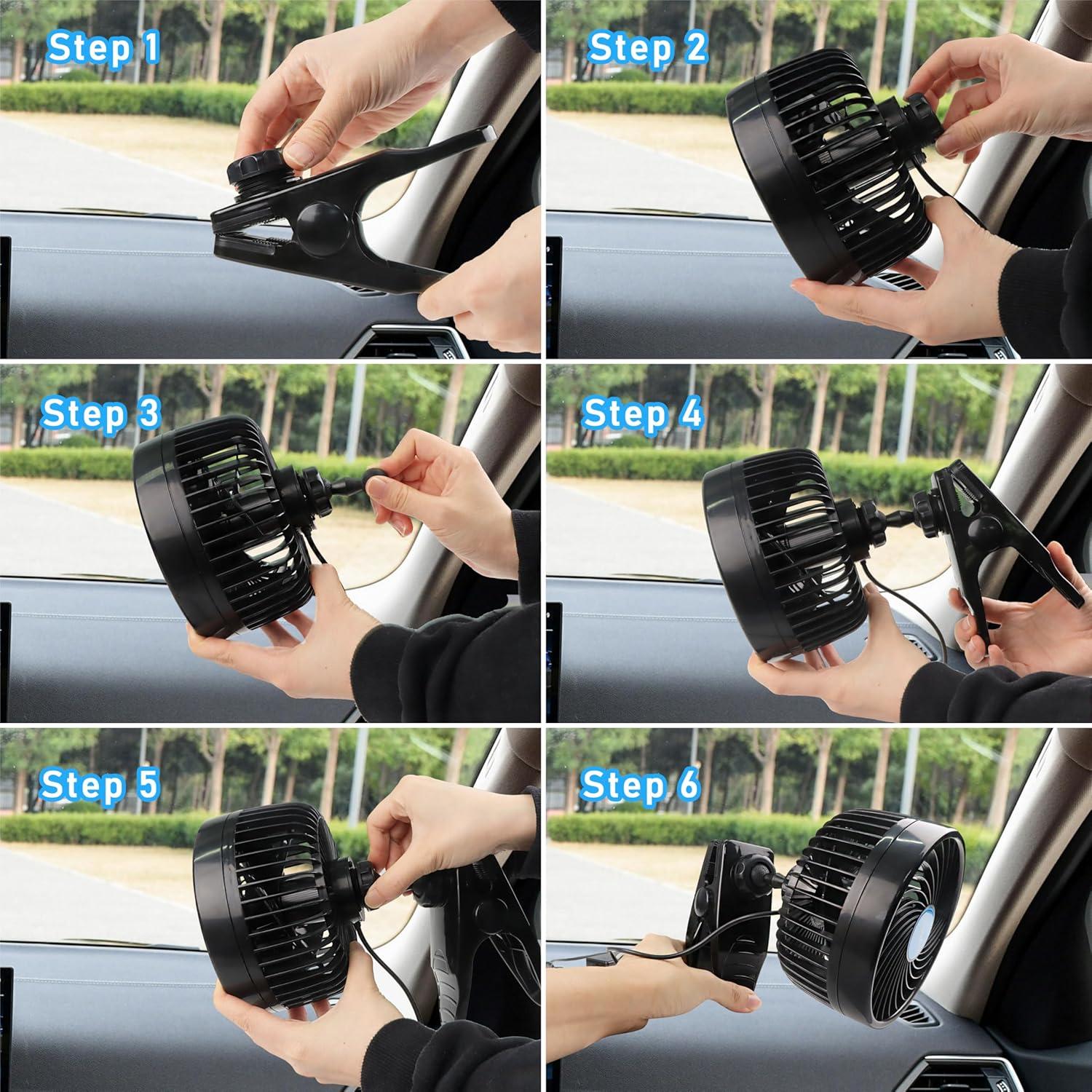 Step 1

Step 2

Step 3

Step 4

Step 5

Step 6