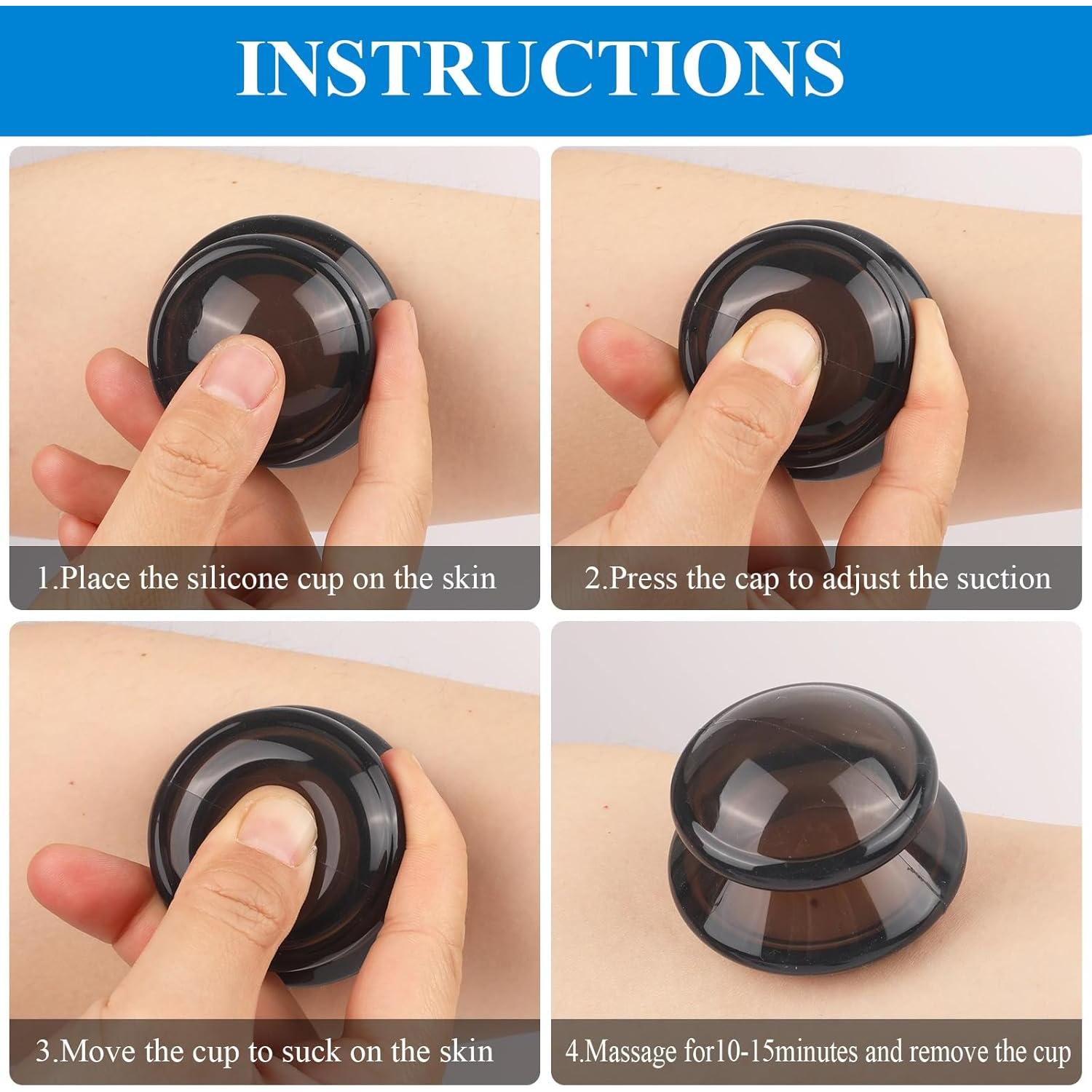 INSTRUCTIONS

1.Place the silicone cup on the skin

2.Press the cap to adjust the suction

3.Move the cup to suck on the skin

4.Massage for10-15minutes and remove the cup