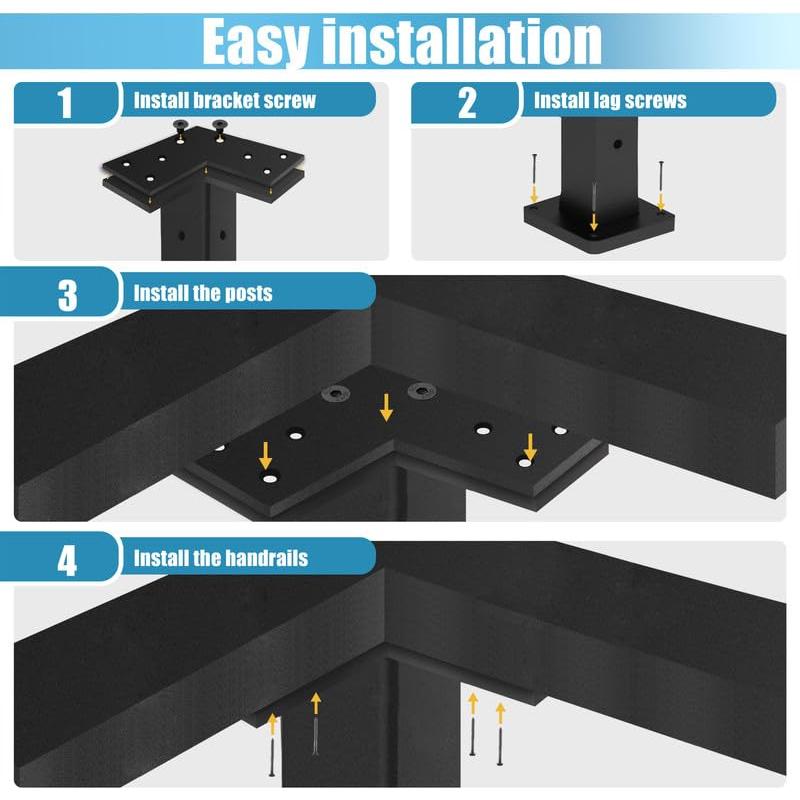 Easy installation

1 Install bracket screw

2 Install lag screws

3 Install the posts

4 Install the handrails