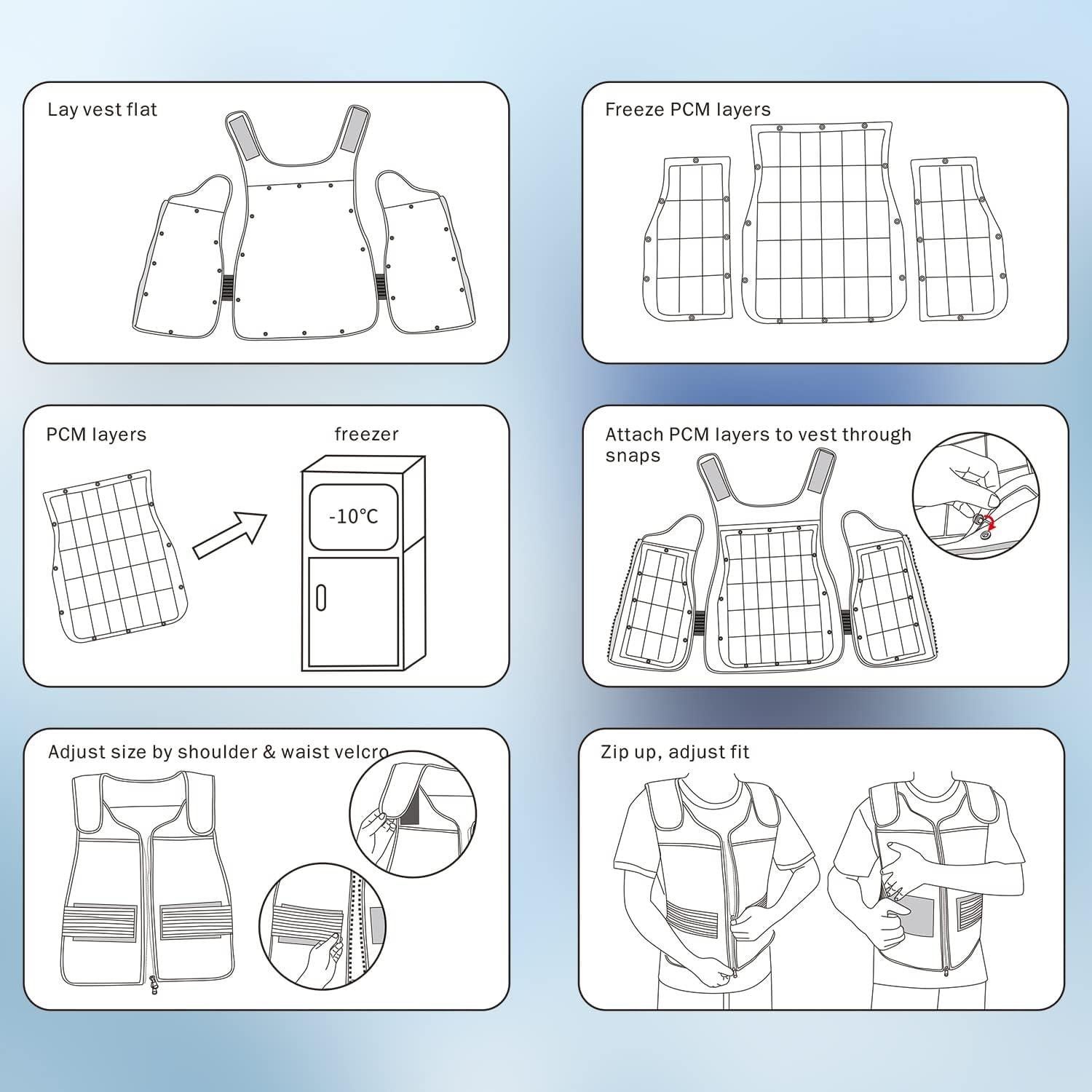 Lay vest flat

Freeze PCM layers

PCM layers

freezer

-10℃

Attach PCM layers to vest through snaps

Adjust size by shoulder & waist velcro

Zip up, adjust fit