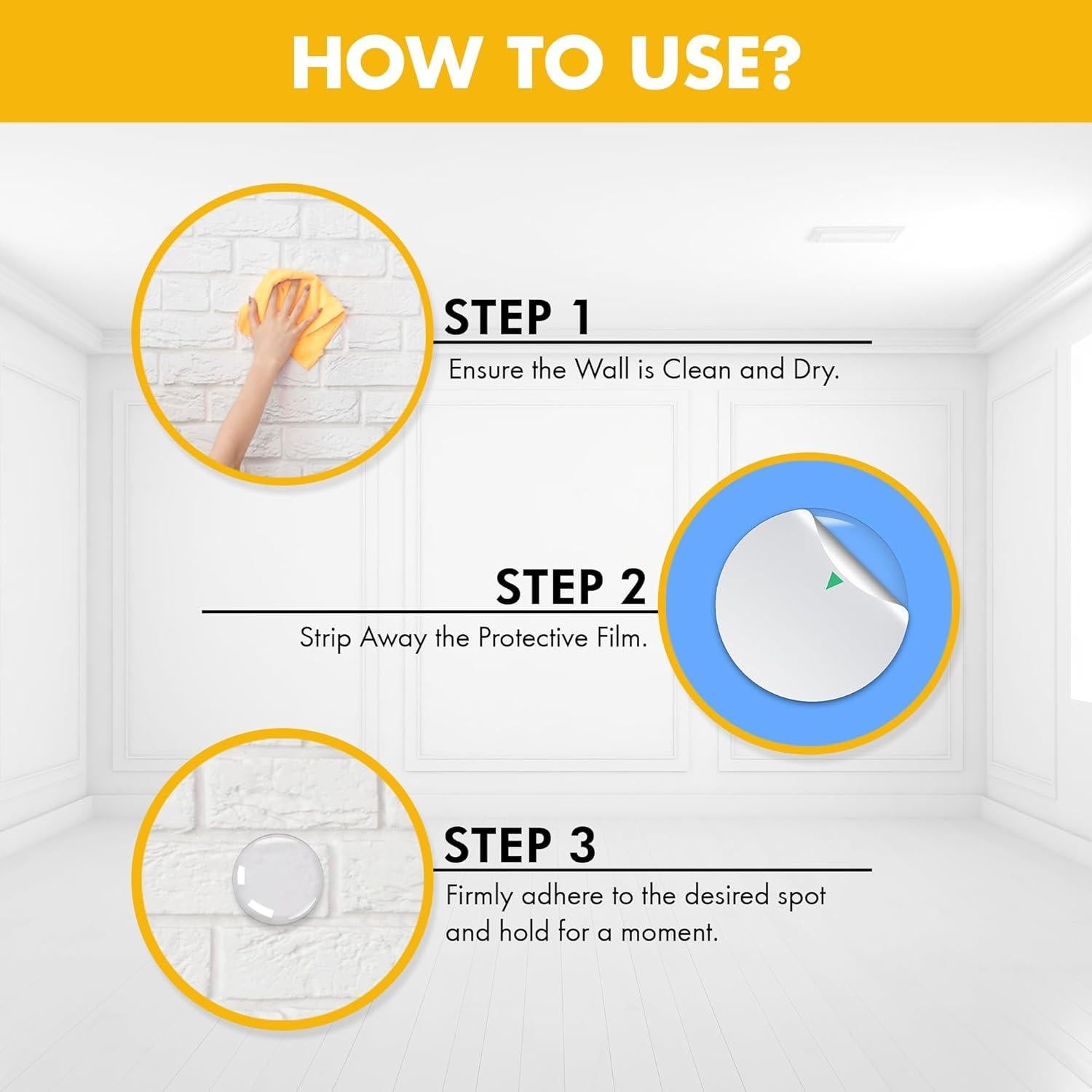 HOW TO USE?

STEP 1

Ensure the Wall is Clean and Dry.

STEP 2

Strip Away the Protective Film.

STEP 3

Firmly adhere to the desired spot and hold for a moment.