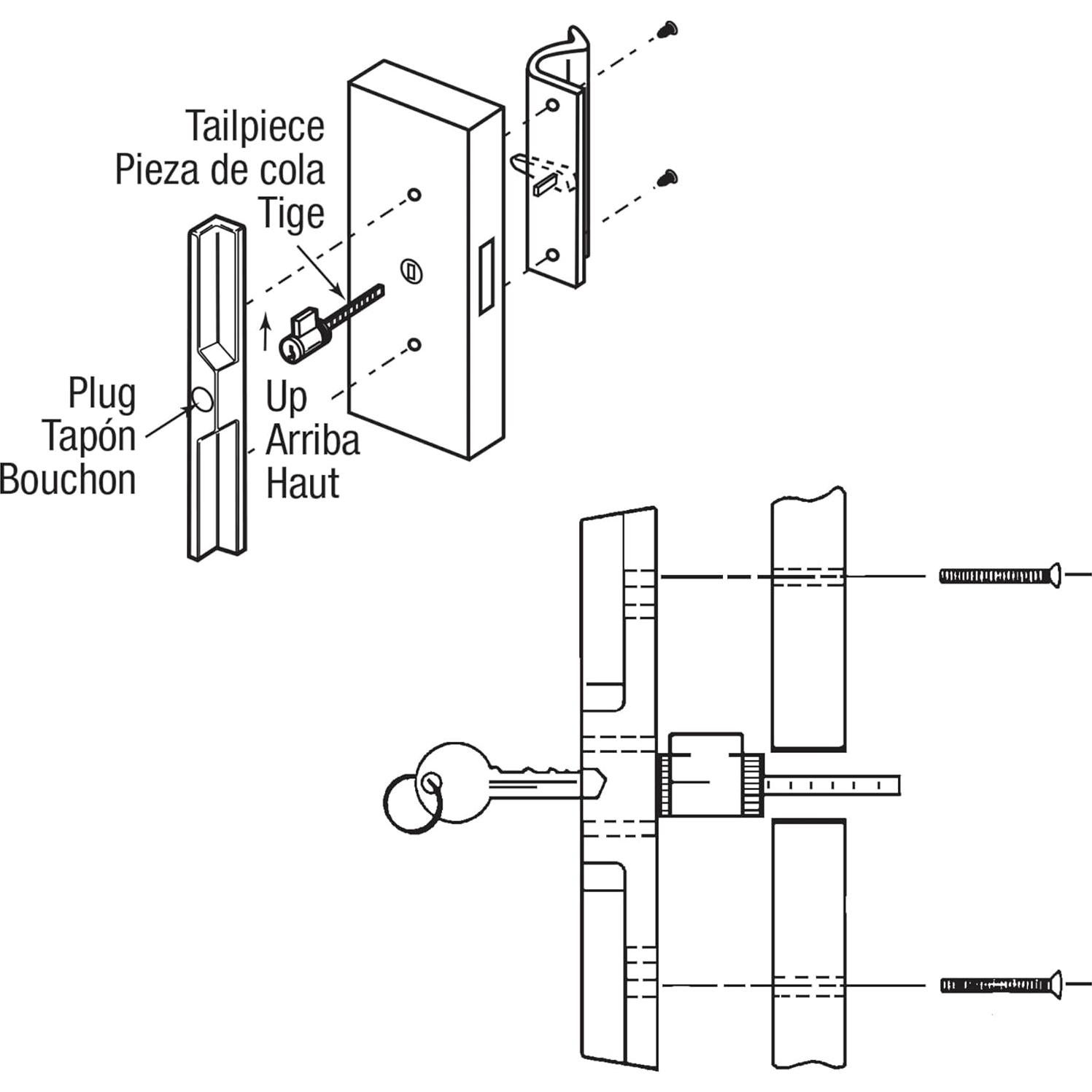 Tailpiece
Pieza de cola
Tige

Plug
Tapón
Bouchon

Up
Arriba
Haut