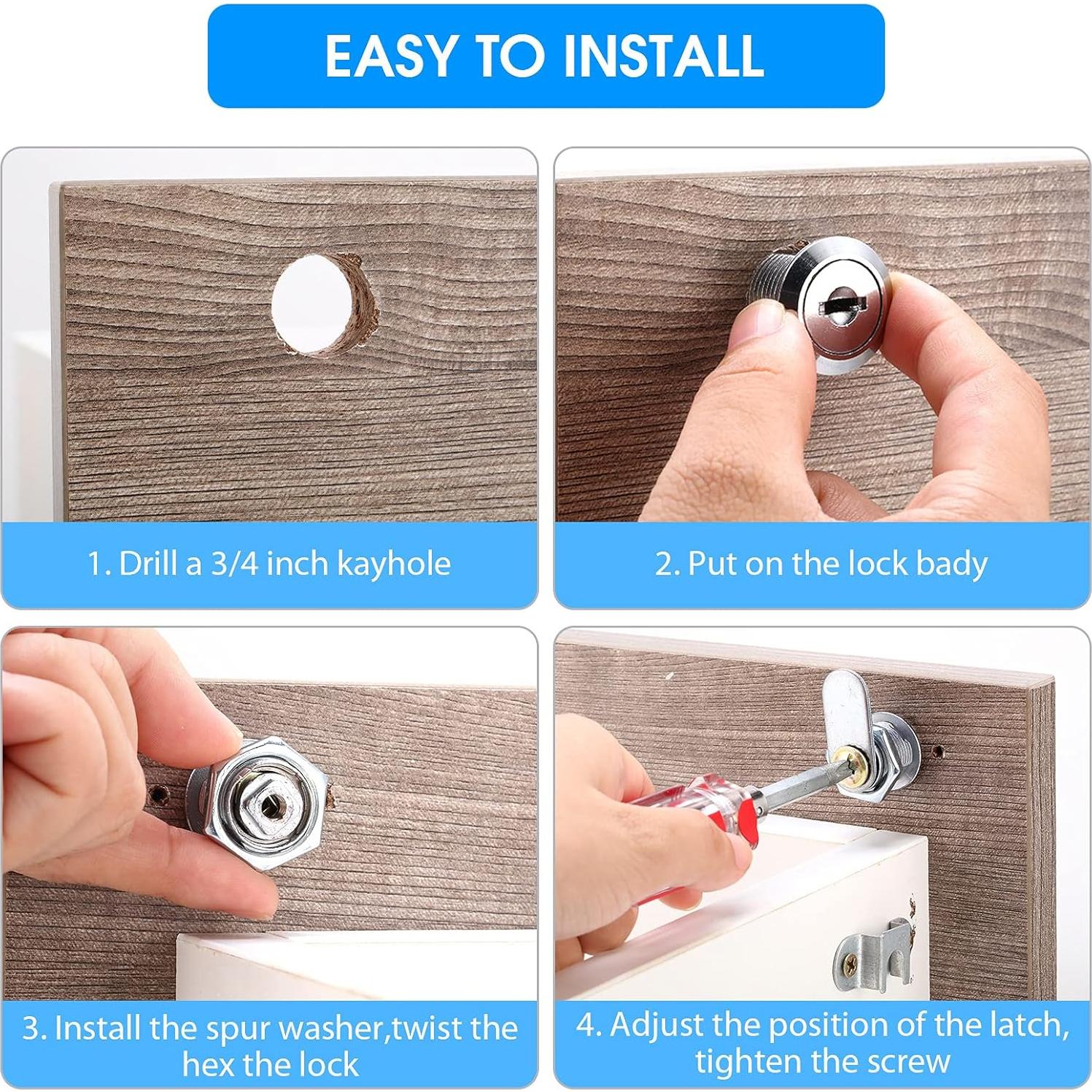 EASY TO INSTALL

1. Drill a 3/4 inch kayhole

2. Put on the lock bady

3. Install the spur washer,twist the hex the lock

4. Adjust the position of the latch, tighten the screw