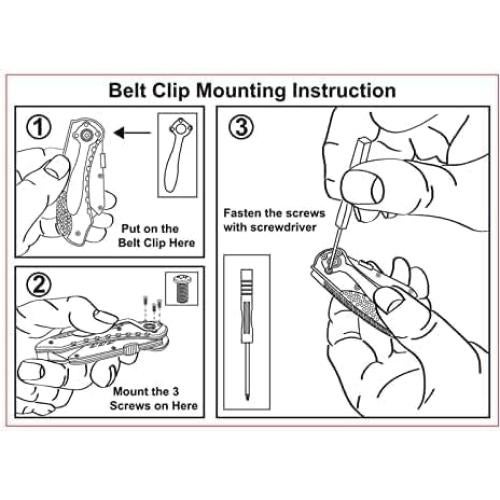 Belt Clip Mounting Instruction

1

Put on the Belt Clip Here

2

Mount the 3 Screws on Here

3

Fasten the screws with screwdriver