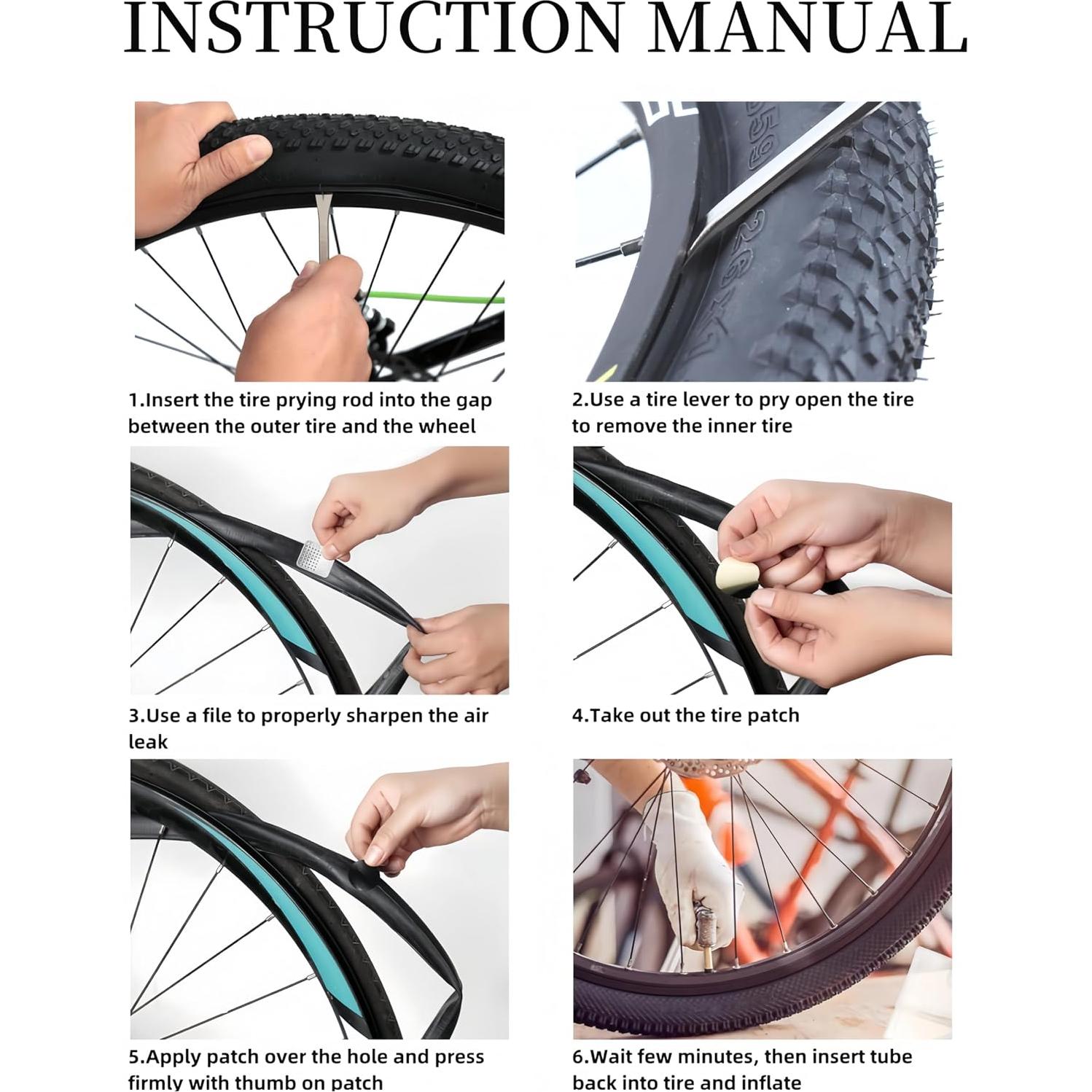 INSTRUCTION MANUAL

1.Insert the tire prying rod into the gap between the outer tire and the wheel

2.Use a tire lever to pry open the tire to remove the inner tire

3.Use a file to properly sharpen the air leak

4.Take out the tire patch

5.Apply patch over the hole and press firmly with thumb on patch

6.Wait few minutes, then insert tube back into tire and inflate