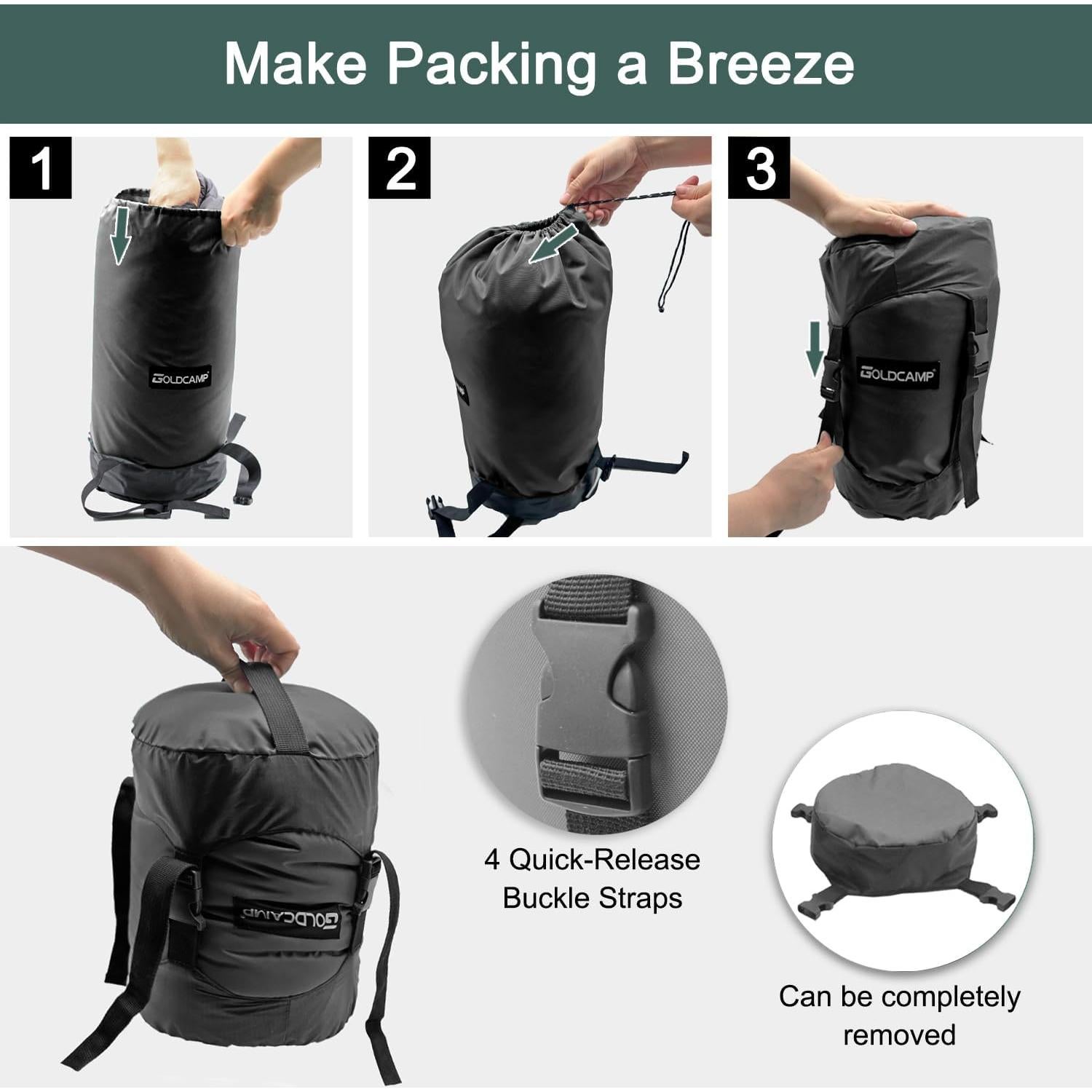 Make Packing a Breeze

1

GOLDCAMP

2

3

GOLDCAMP

GOLDCAMP

4 Quick-Release Buckle Straps

Can be completely removed