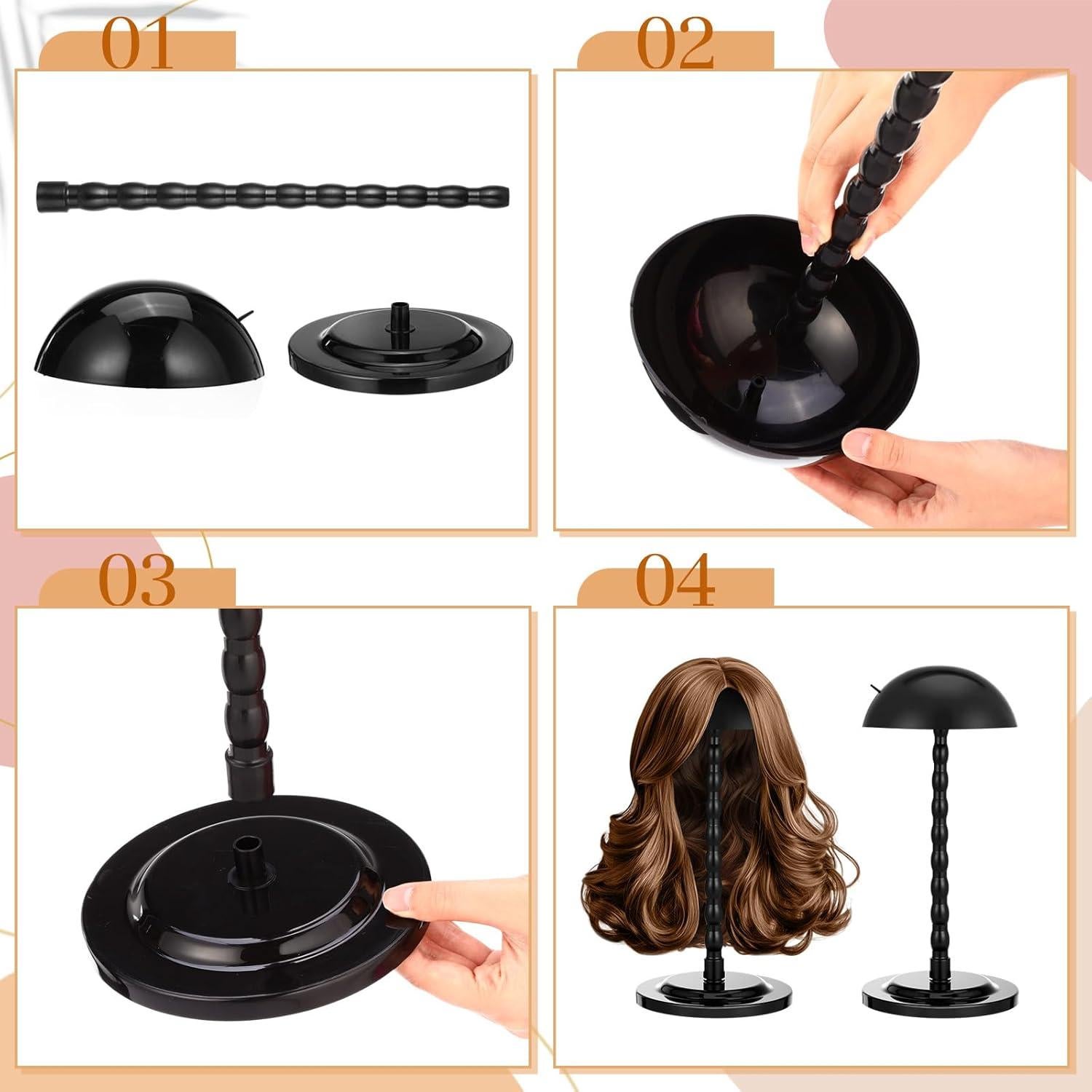 01

02

03

04