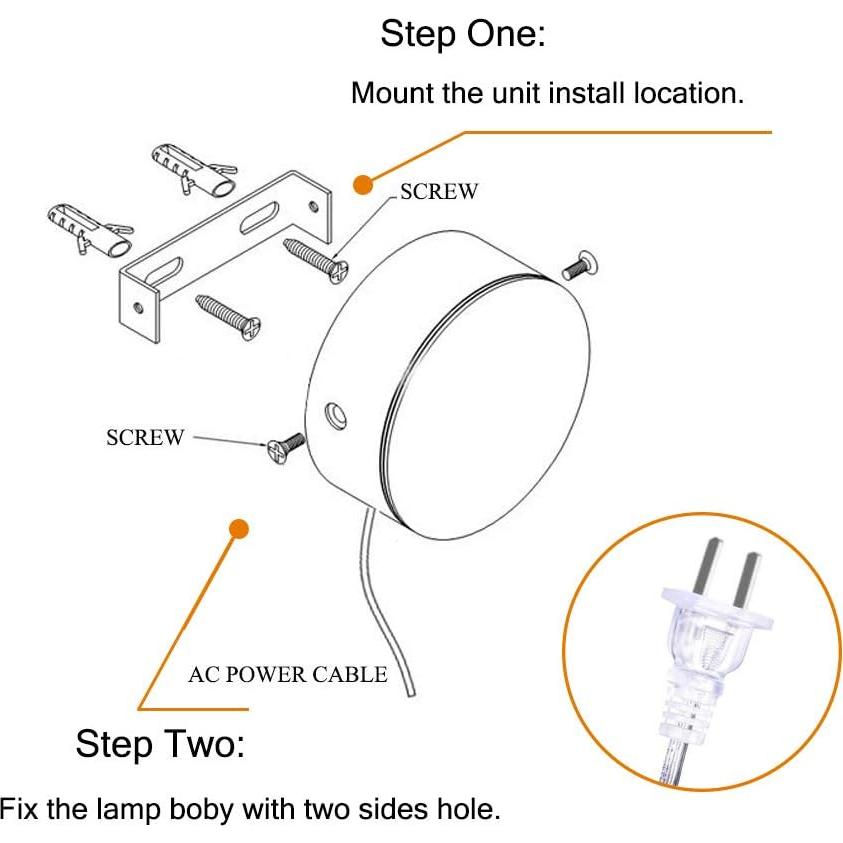 Step One:

Mount the unit install location.

SCREW

SCREW

AC POWER CABLE

Step Two:

Fix the lamp boby with two sides hole.