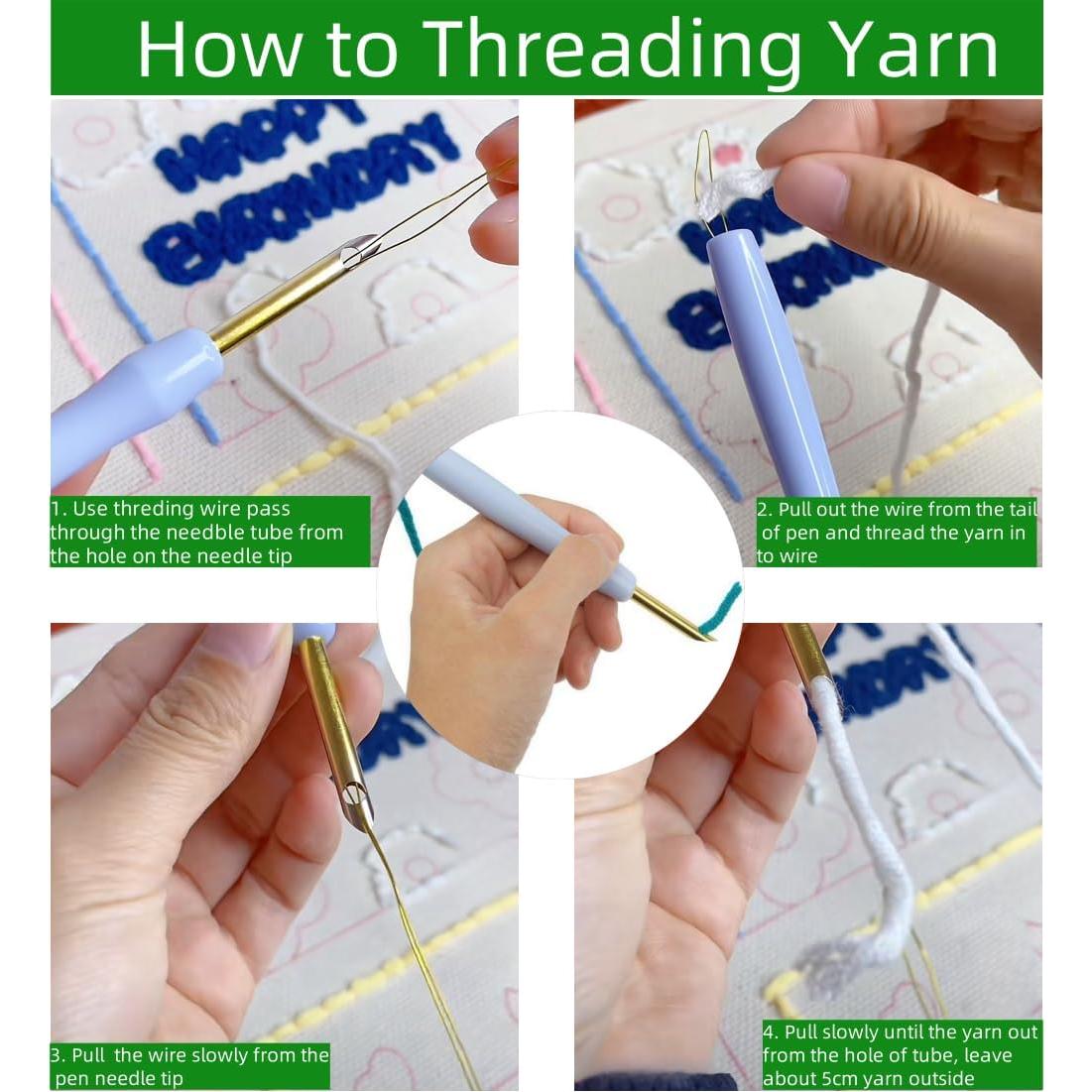 How to Threading Yarn

HAPPY EVERYDAY

1. Use threding wire pass through the needble tube from the hole on the needle tip

2. Pull out the wire from the tail of pen and thread the yarn in to wire

3. Pull the wire slowly from the pen needle tip

4. Pull slowly until the yarn out from the hole of tube, leave about 5cm yarn outside