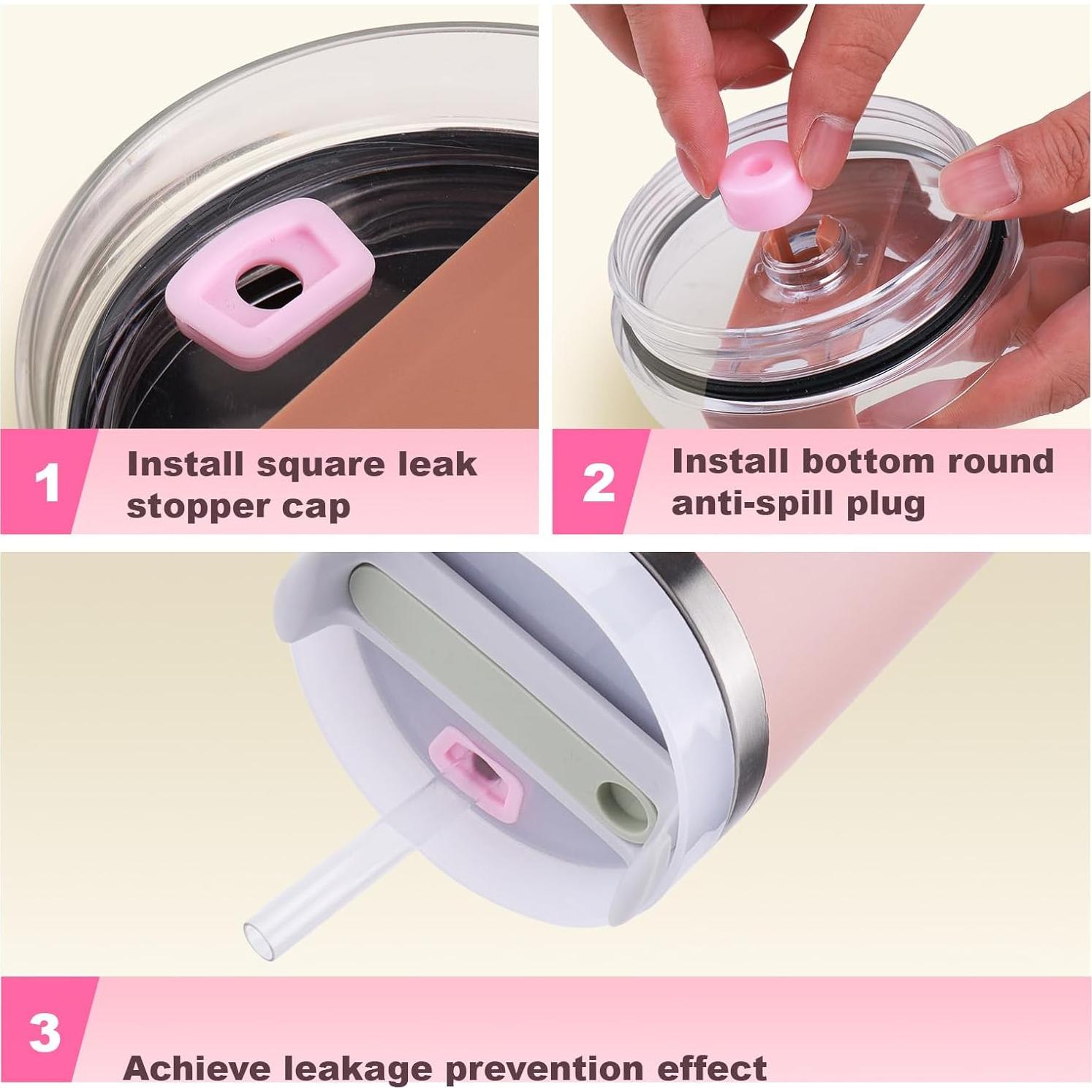 1
Install square leak stopper cap

2
Install bottom round anti-spill plug

3
Achieve leakage prevention effect