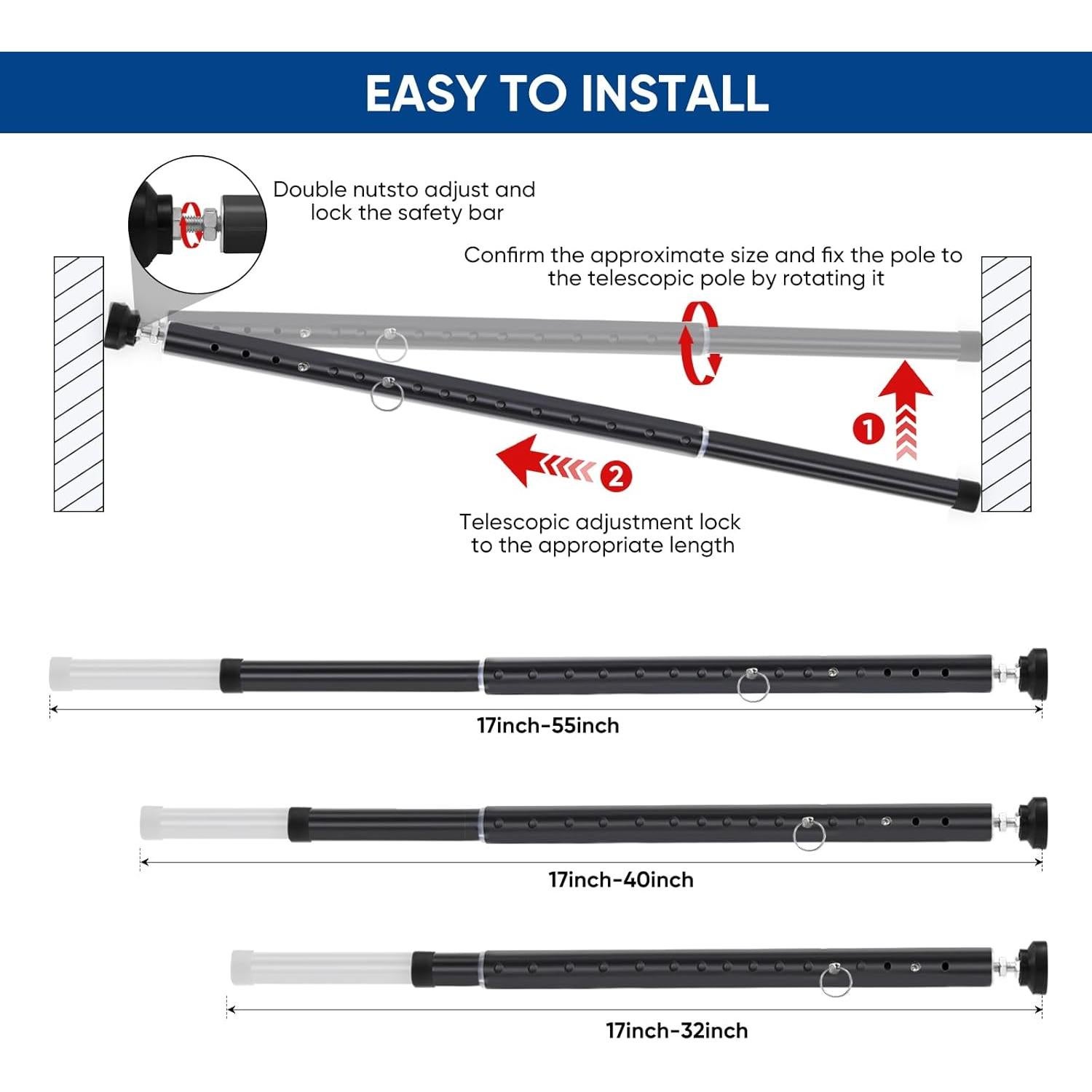 EASY TO INSTALL

Double nutsto adjust and lock the safety bar

Confirm the approximate size and fix the pole to the telescopic pole by rotating it

1

2

Telescopic adjustment lock to the appropriate length

17inch-55inch

17inch-40inch

17inch-32inch