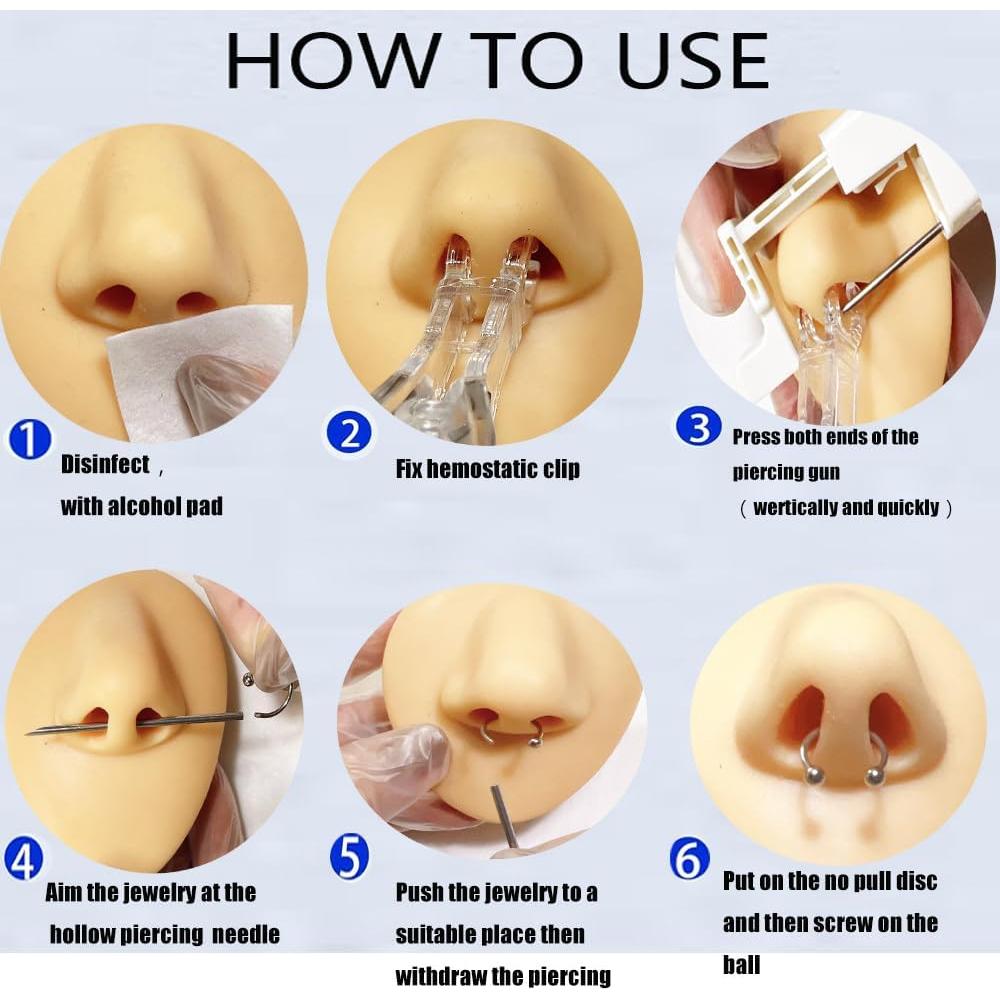 HOW TO USE

1 Disinfect ，
with alcohol pad

2 Fix hemostatic clip

3 Press both ends of the piercing gun
（ wertically and quickly ）

4 Aim the jewelry at the hollow piercing needle

5 Push the jewelry to a suitable place then withdraw the piercing

6 Put on the no pull disc and then screw on the ball