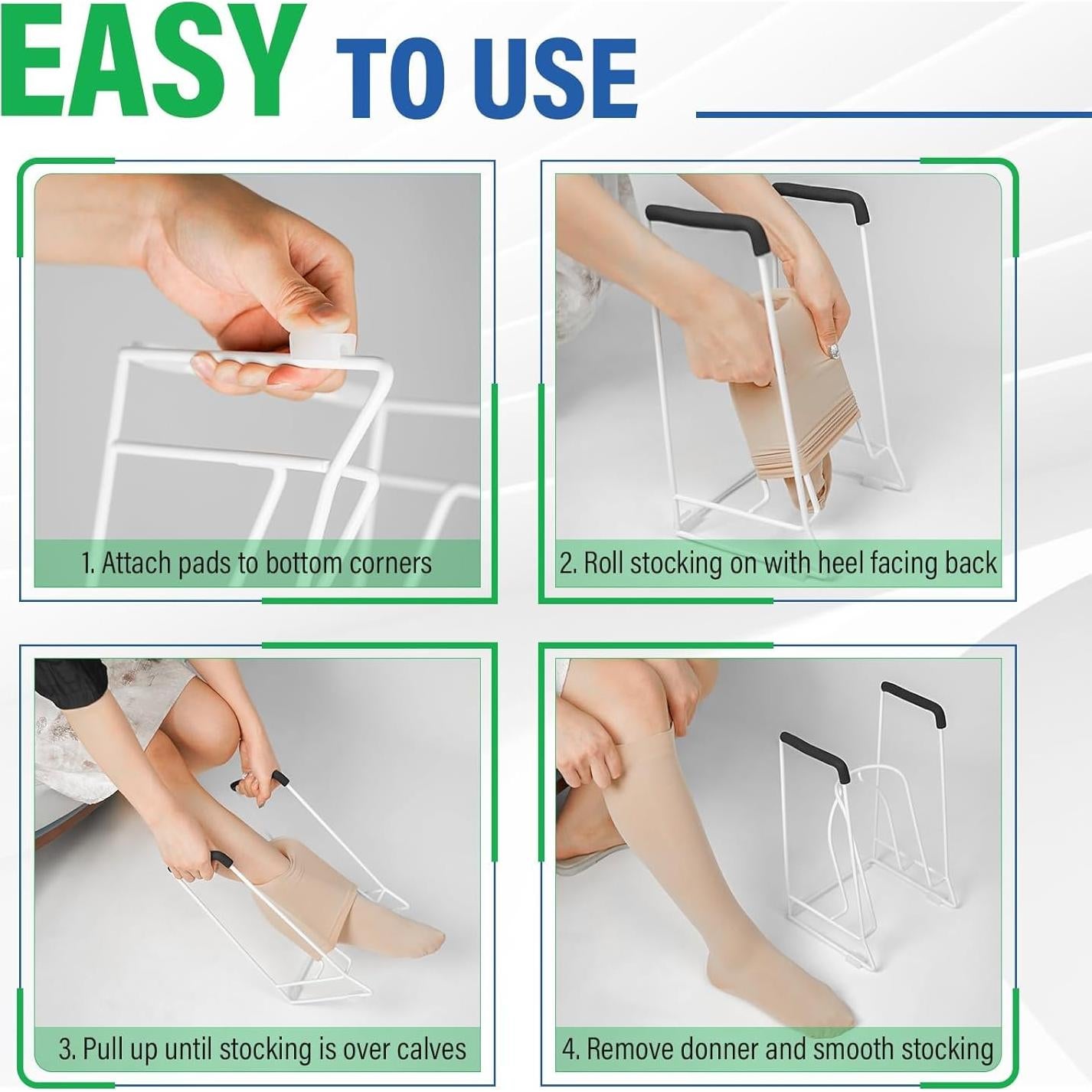 EASY TO USE

1. Attach pads to bottom corners

2. Roll stocking on with heel facing back

3. Pull up until stocking is over calves

4. Remove donner and smooth stocking