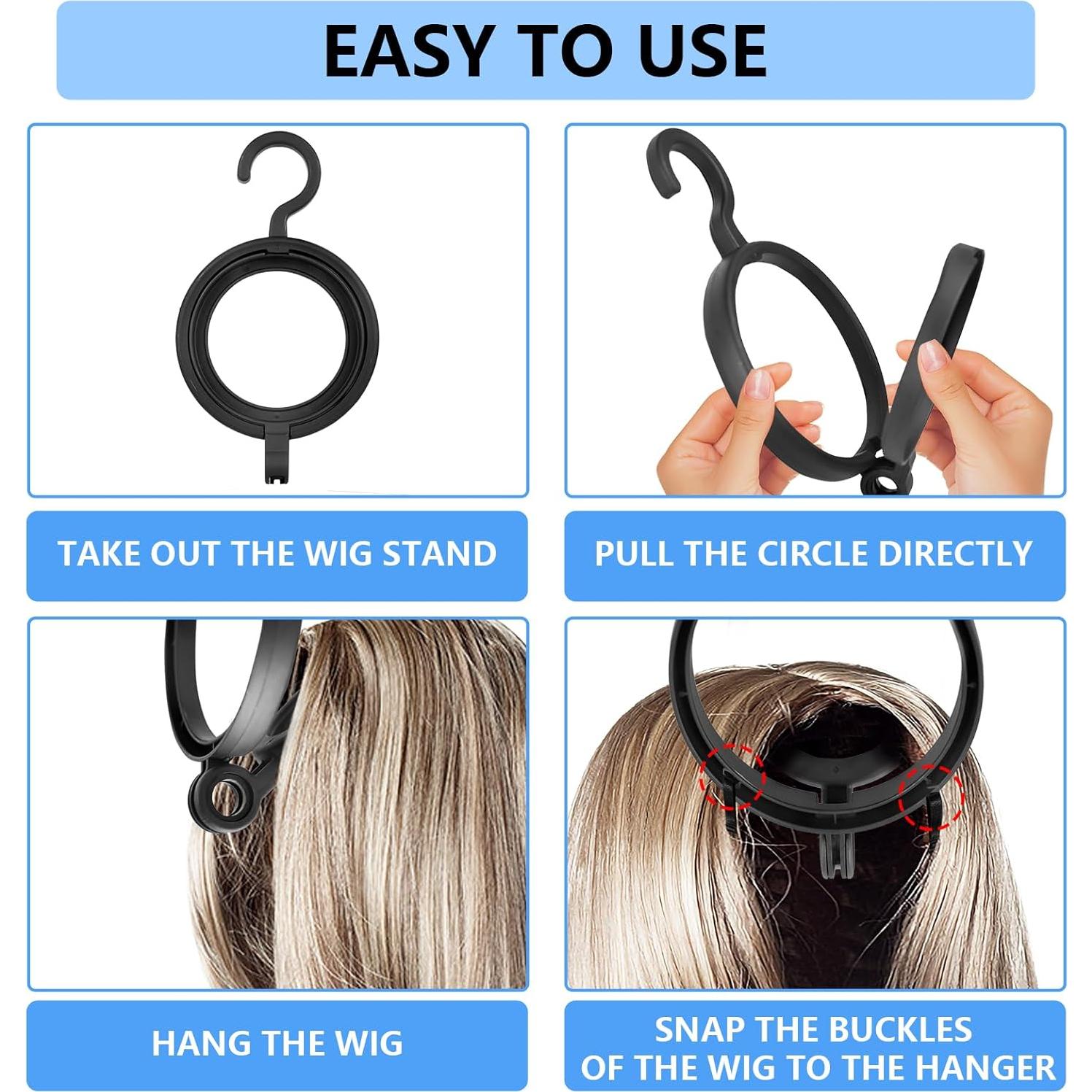 EASY TO USE

TAKE OUT THE WIG STAND

PULL THE CIRCLE DIRECTLY

HANG THE WIG

SNAP THE BUCKLES OF THE WIG TO THE HANGER