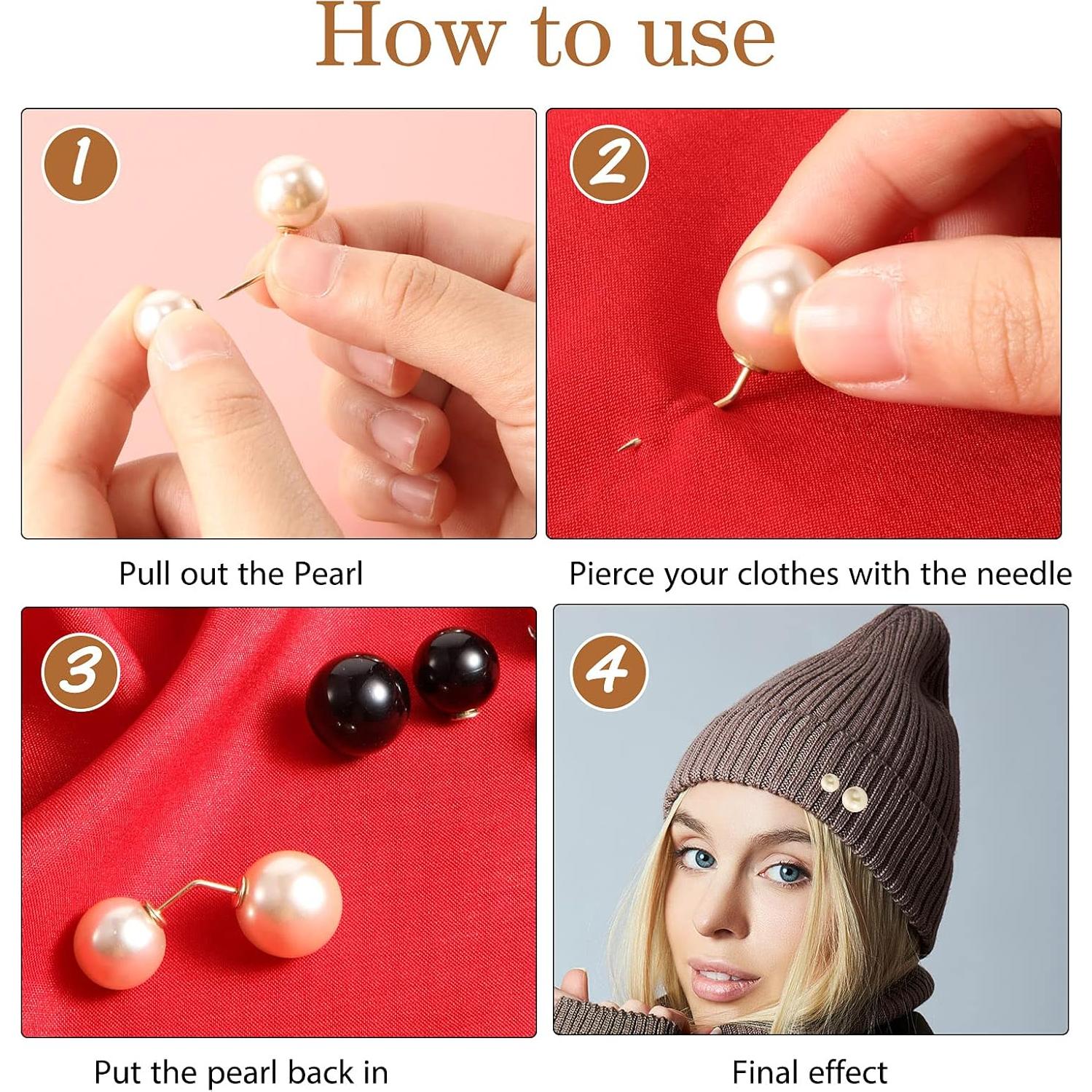 How to use

1

Pull out the Pearl

2

Pierce your clothes with the needle

3

Put the pearl back in

4

Final effect