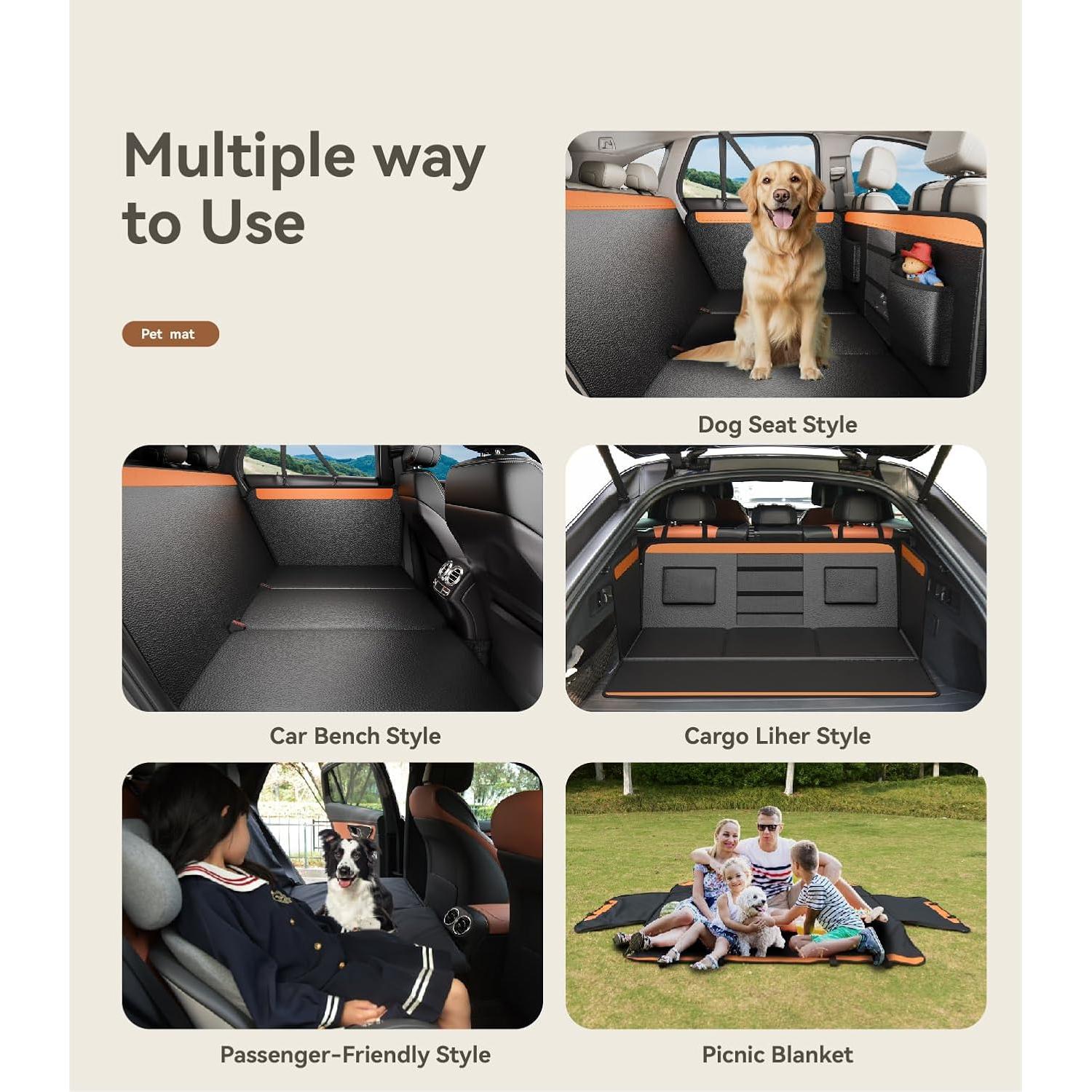 Multiple way to Use

Pet mat

Dog Seat Style

Car Bench Style

Cargo Liher Style

Passenger-Friendly Style

Picnic Blanket