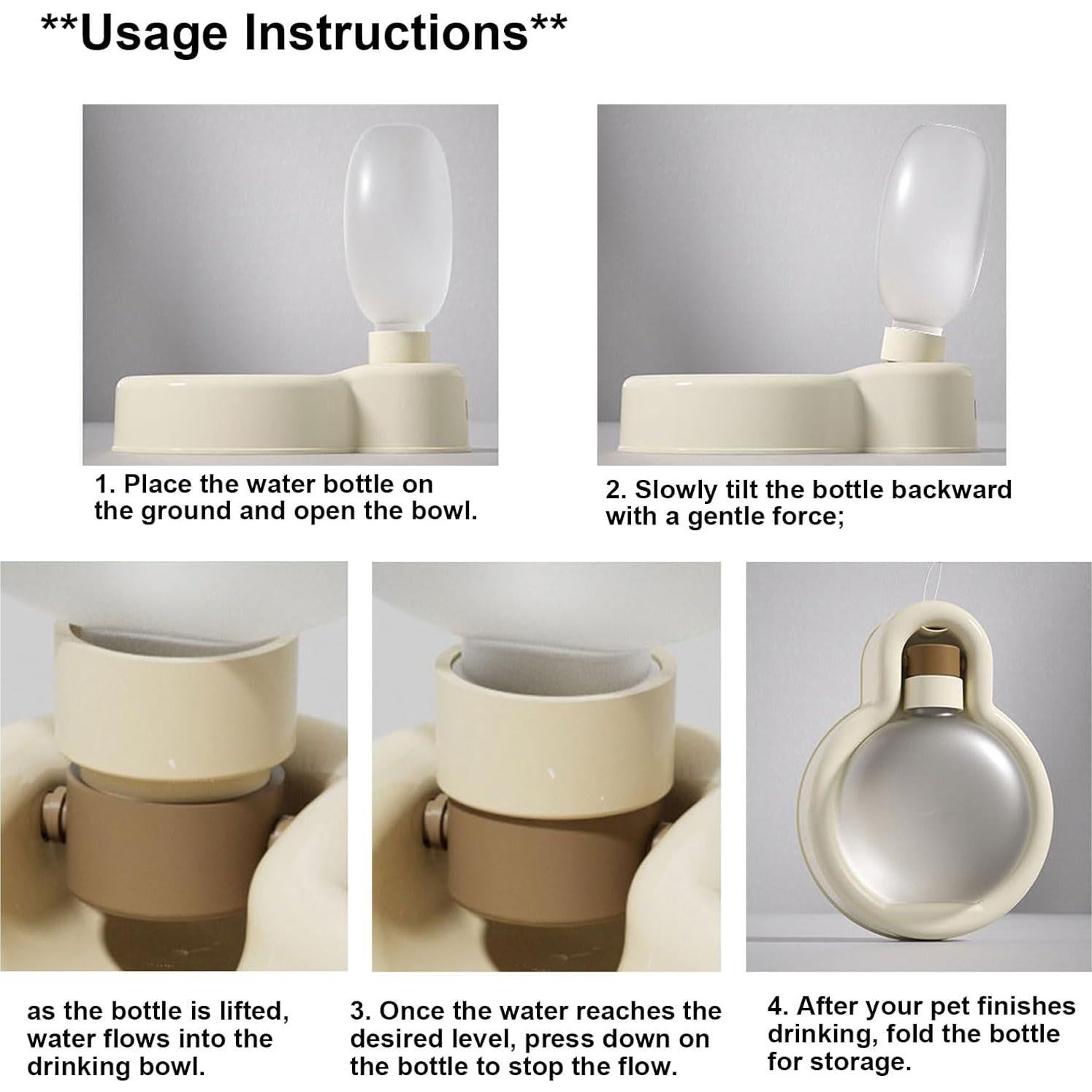 **Usage Instructions**

1. Place the water bottle on the ground and open the bowl.

2. Slowly tilt the bottle backward with a gentle force;

as the bottle is lifted, water flows into the drinking bowl.

3. Once the water reaches the desired level, press down on the bottle to stop the flow.

4. After your pet finishes drinking, fold the bottle for storage.