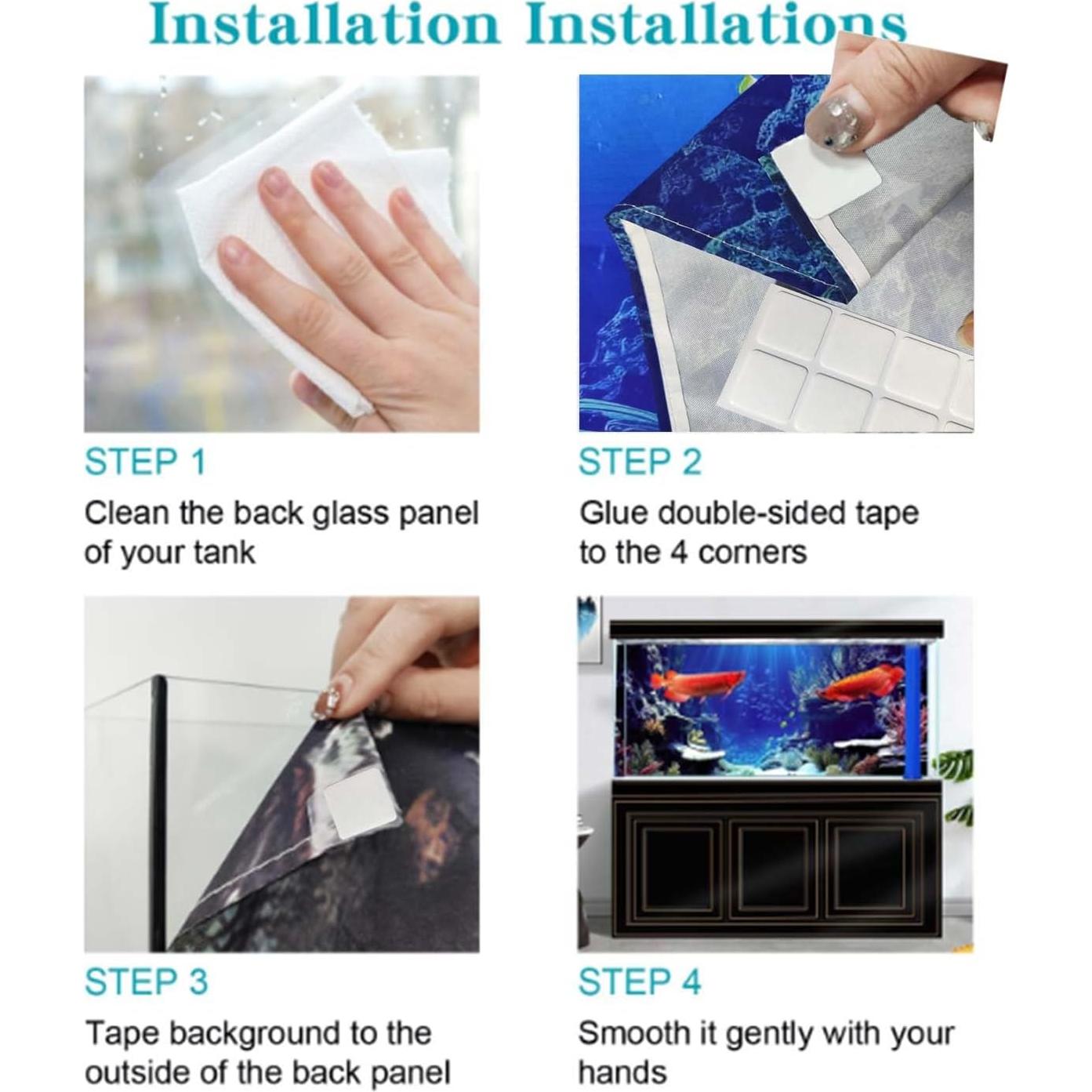 Installation Installations

STEP 1

Clean the back glass panel of your tank

STEP 2

Glue double-sided tape to the 4 corners

STEP 3

Tape background to the outside of the back panel

STEP 4

Smooth it gently with your hands