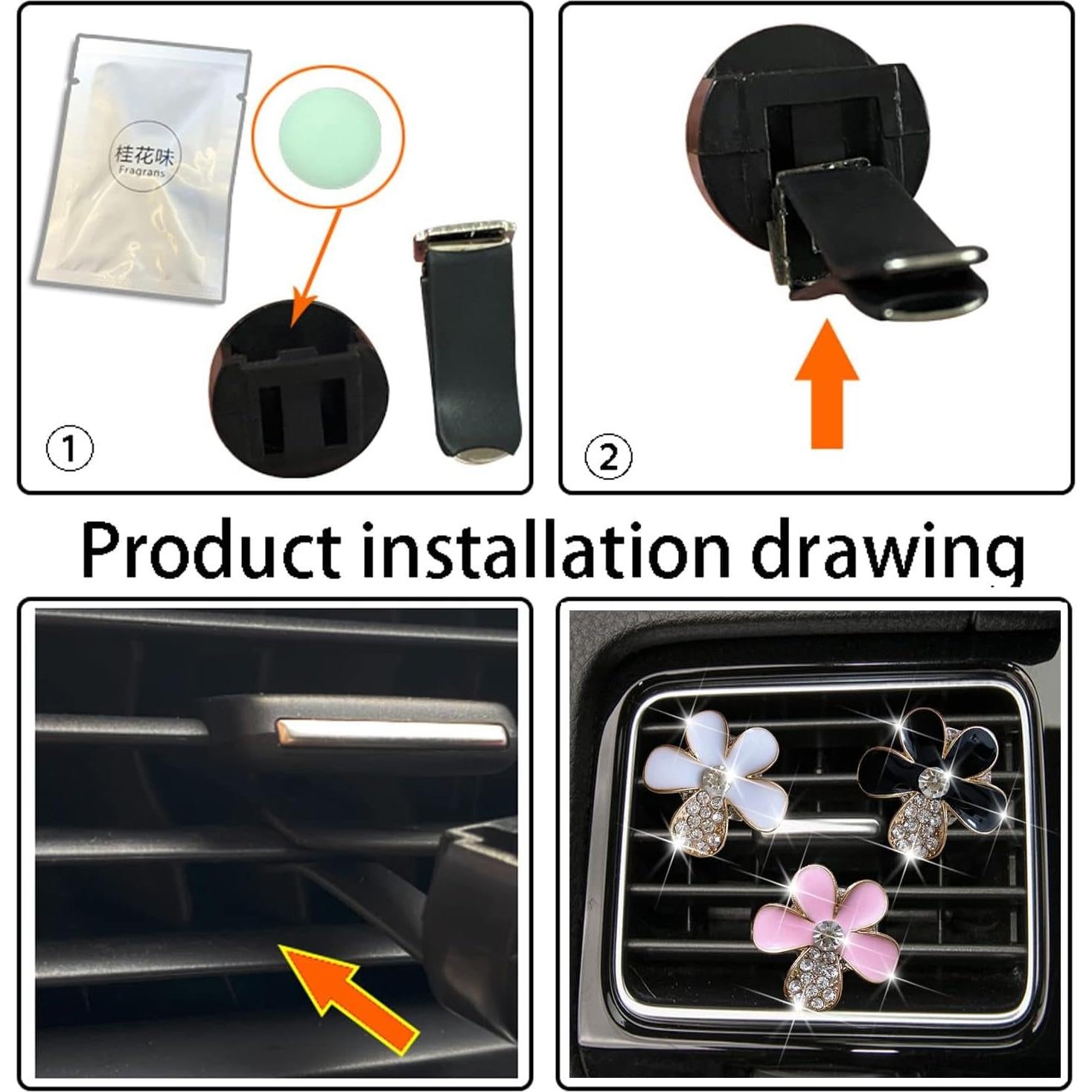 桂花味
Fragrans

①

②

Product installation drawing