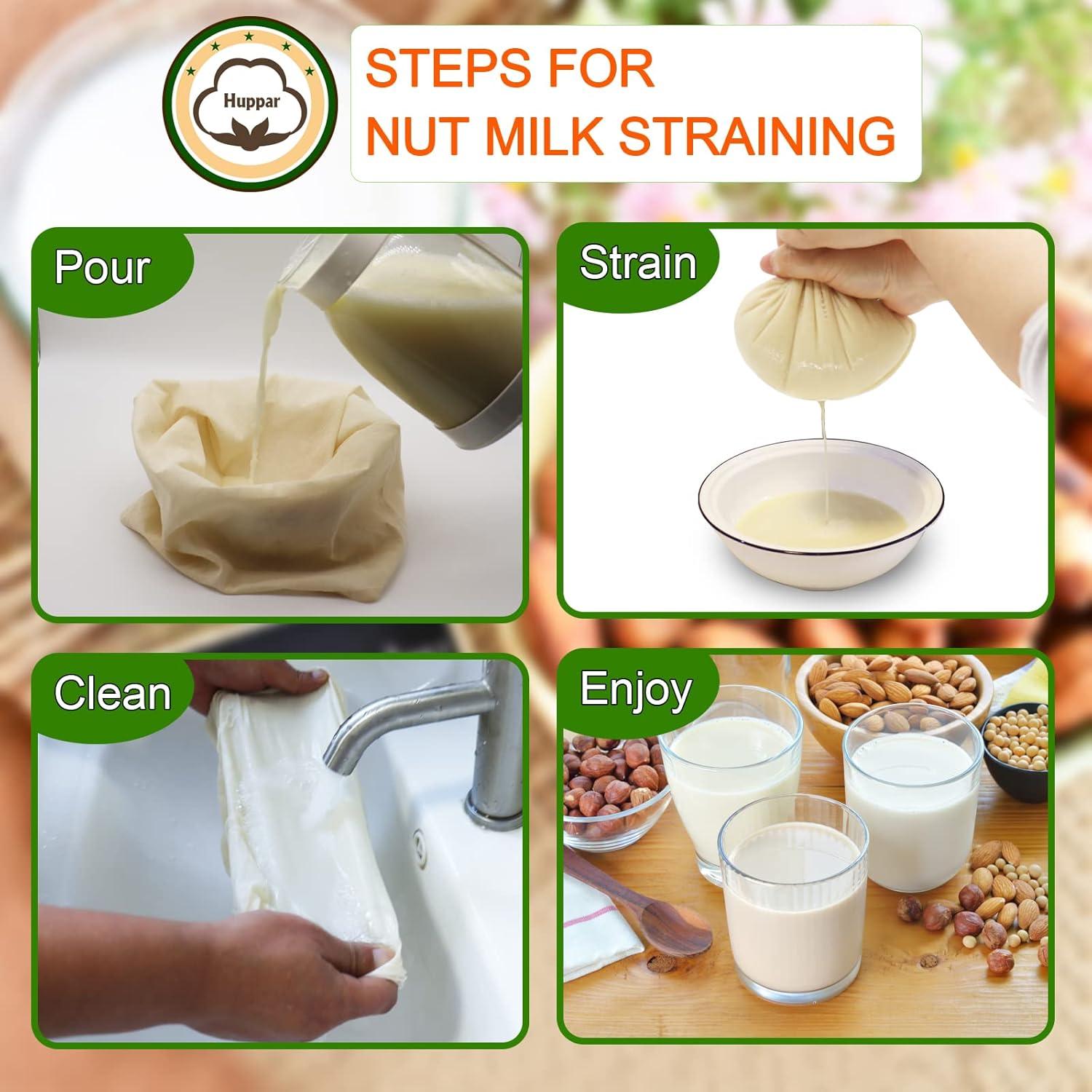 Huppar

STEPS FOR NUT MILK STRAINING

Pour

Strain

Clean

Enjoy