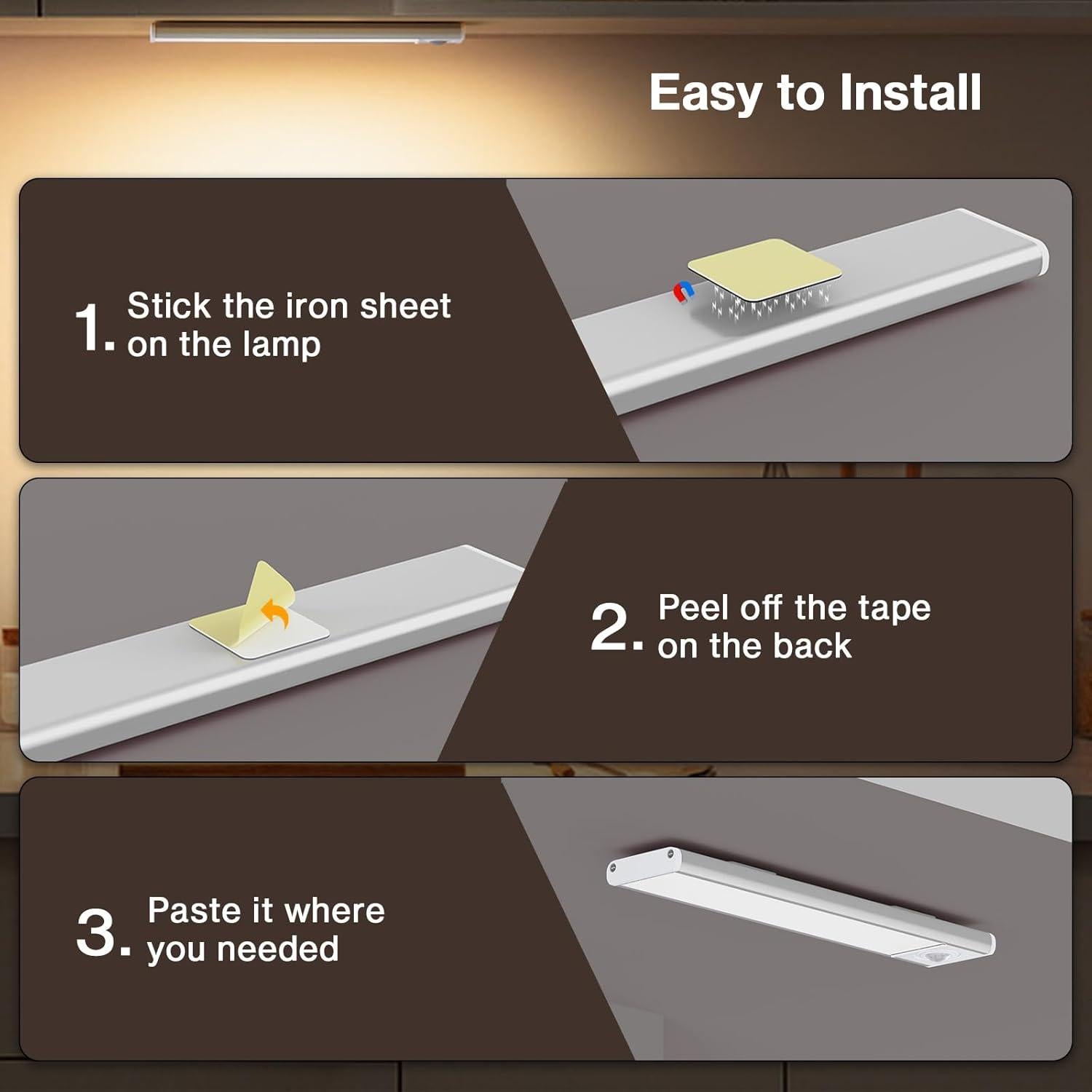 Easy to Install

1. Stick the iron sheet on the lamp

2. Peel off the tape on the back

3. Paste it where you needed