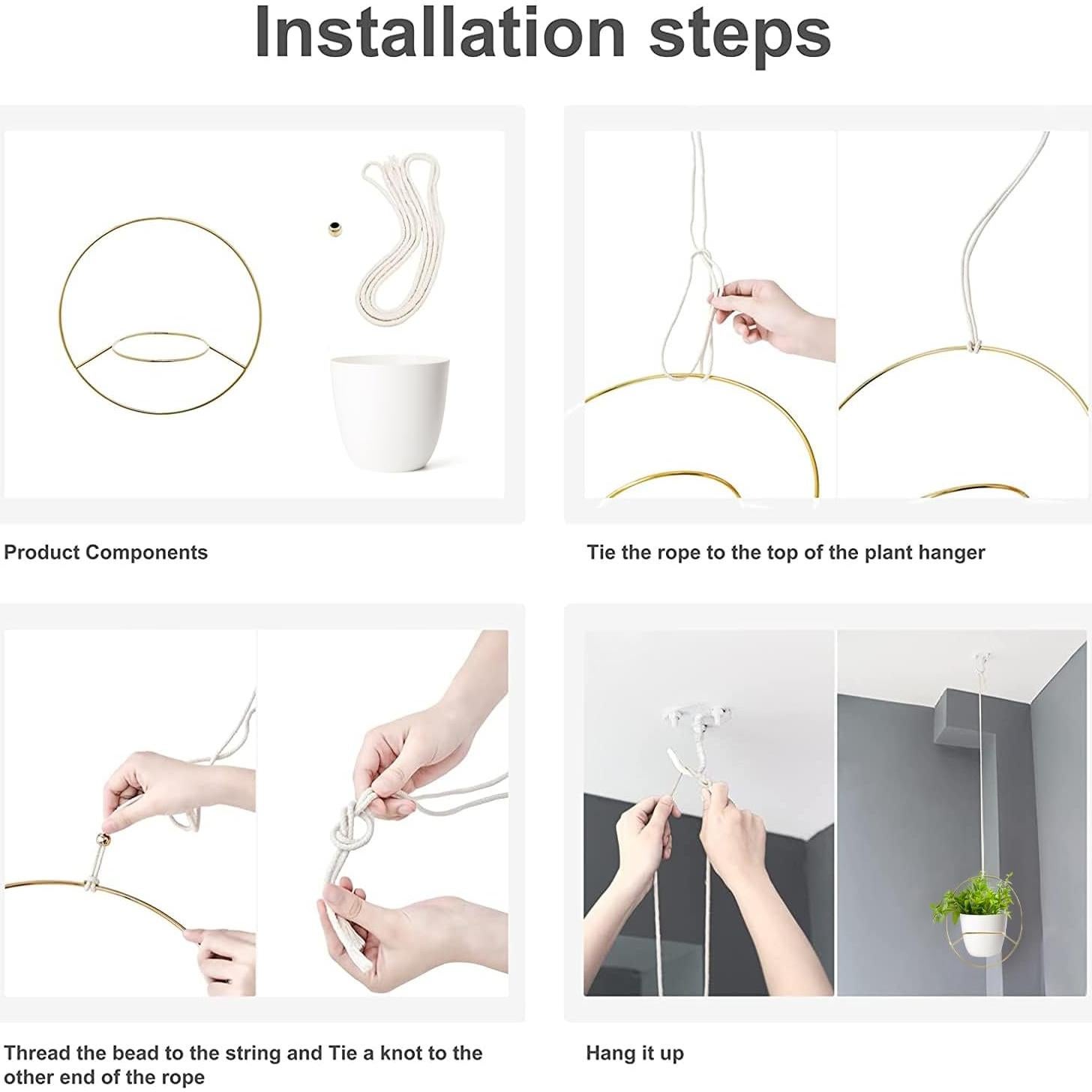 Installation steps

Product Components

Tie the rope to the top of the plant hanger

Thread the bead to the string and Tie a knot to the other end of the rope

Hang it up