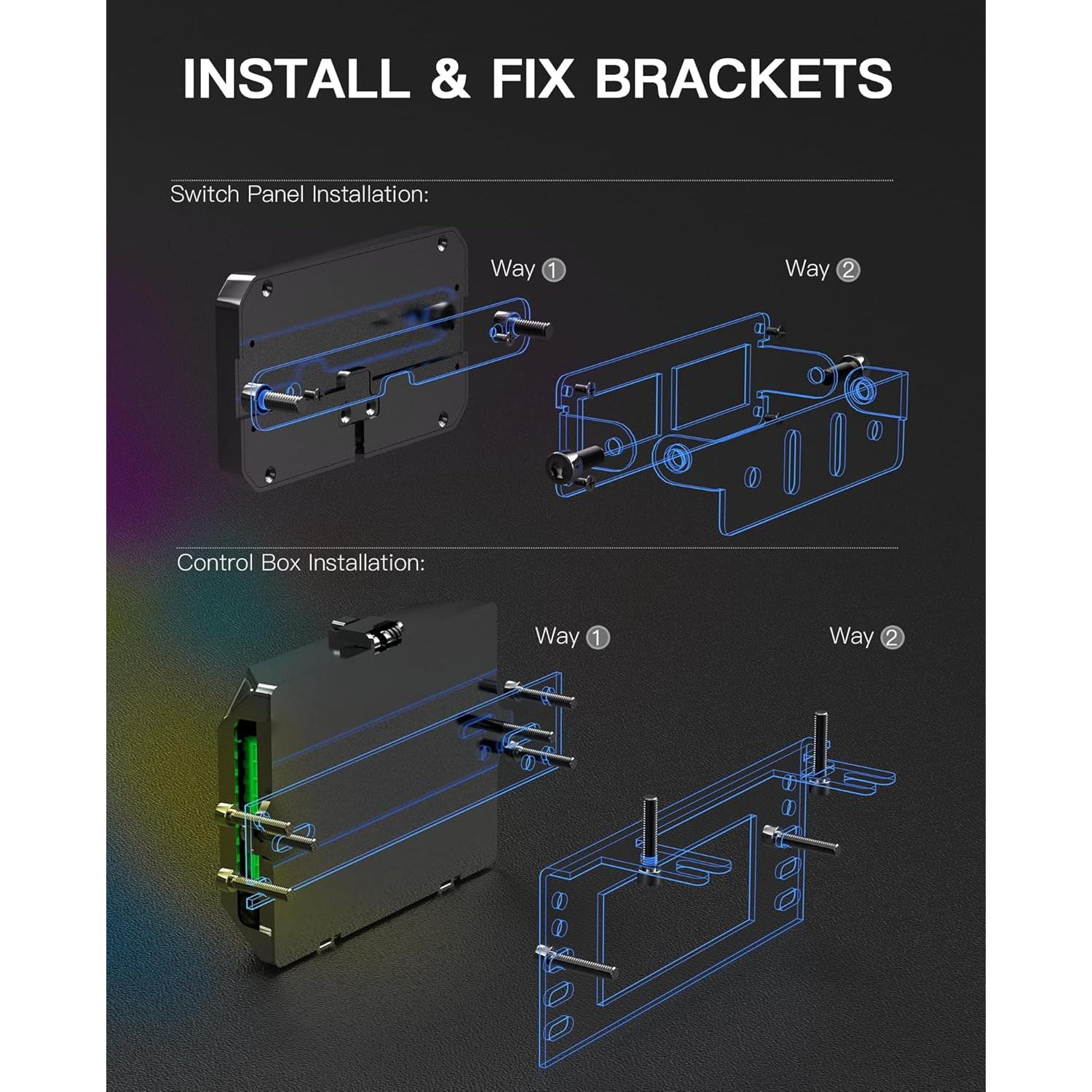 INSTALL & FIX BRACKETS

Switch Panel Installation:

Way 1

Way 2

Control Box Installation:

Way 1

Way 2