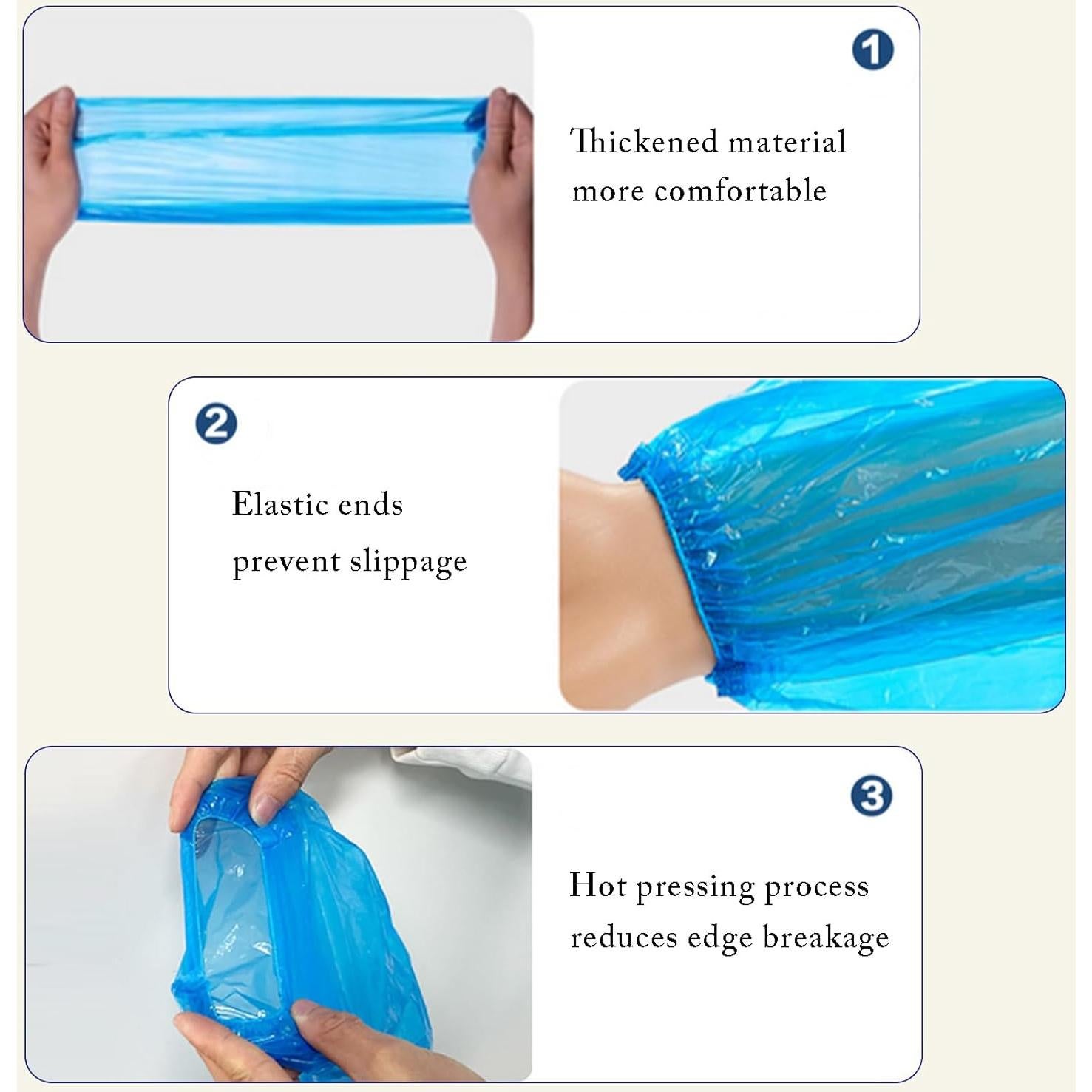 1

Thickened material more comfortable

2

Elastic ends prevent slippage

3

Hot pressing process reduces edge breakage