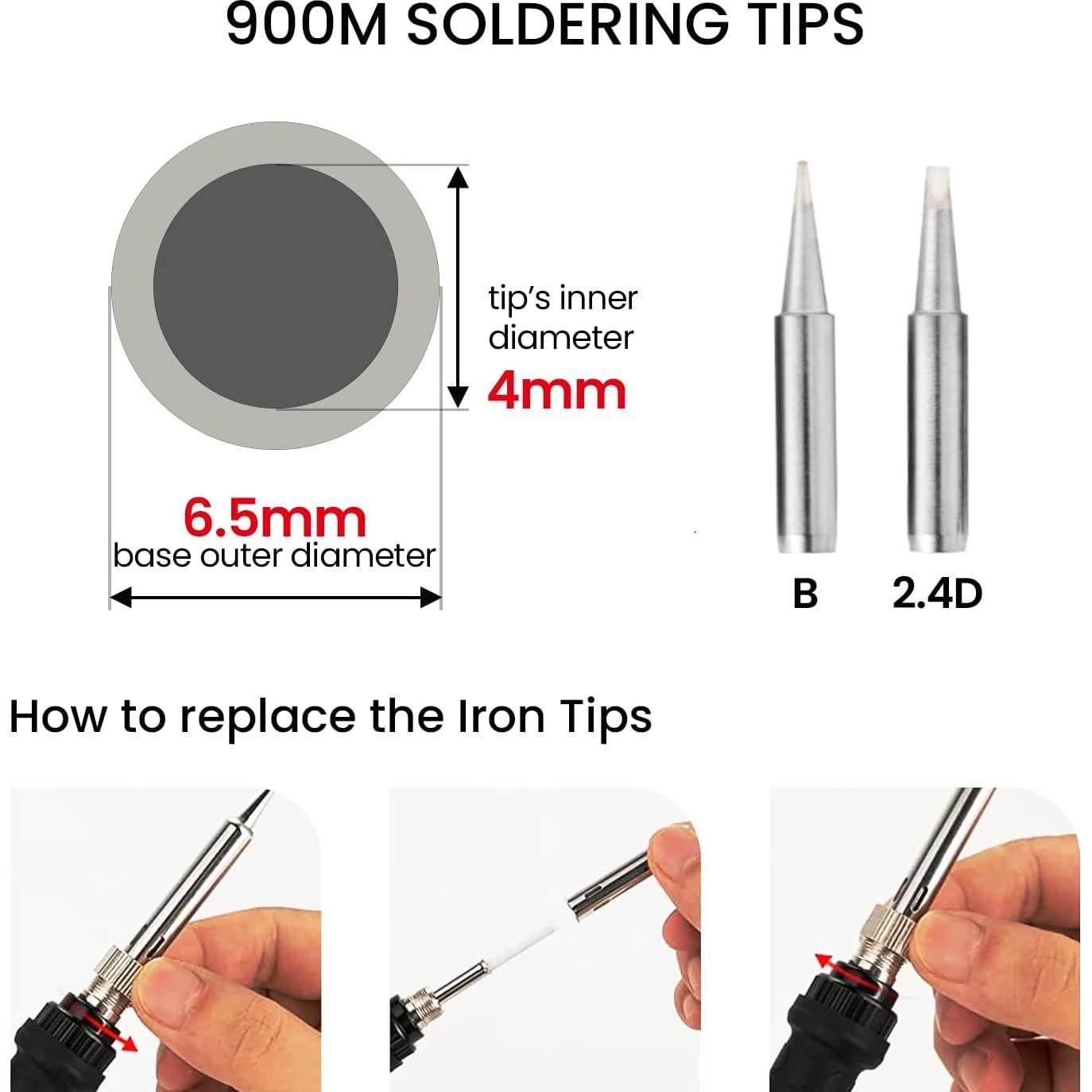 900M SOLDERING TIPS

tip's inner diameter
4mm

6.5mm
base outer diameter

B

2.4D

How to replace the Iron Tips