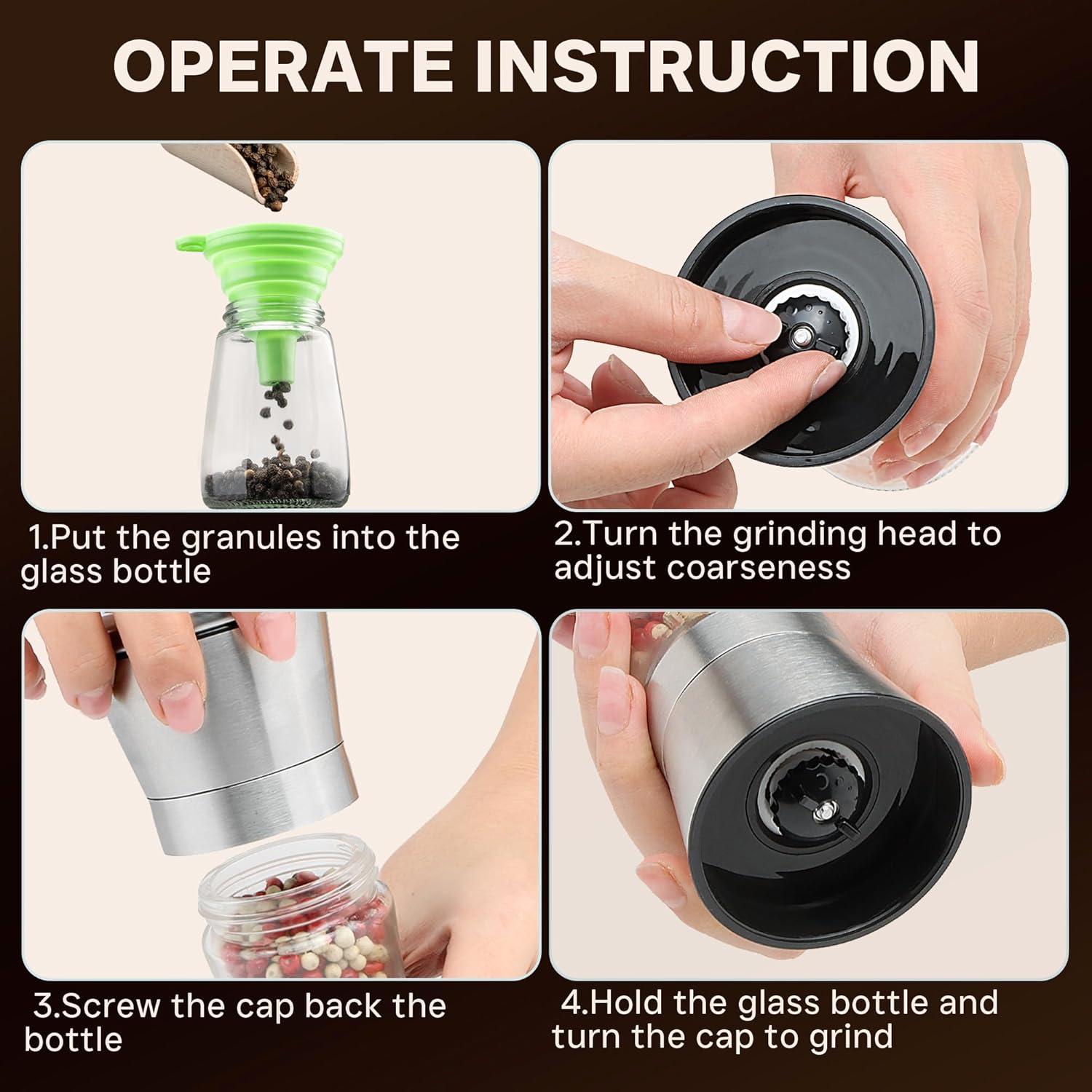 OPERATE INSTRUCTION

1.Put the granules into the glass bottle

2.Turn the grinding head to adjust coarseness

3.Screw the cap back the bottle

4.Hold the glass bottle and turn the cap to grind