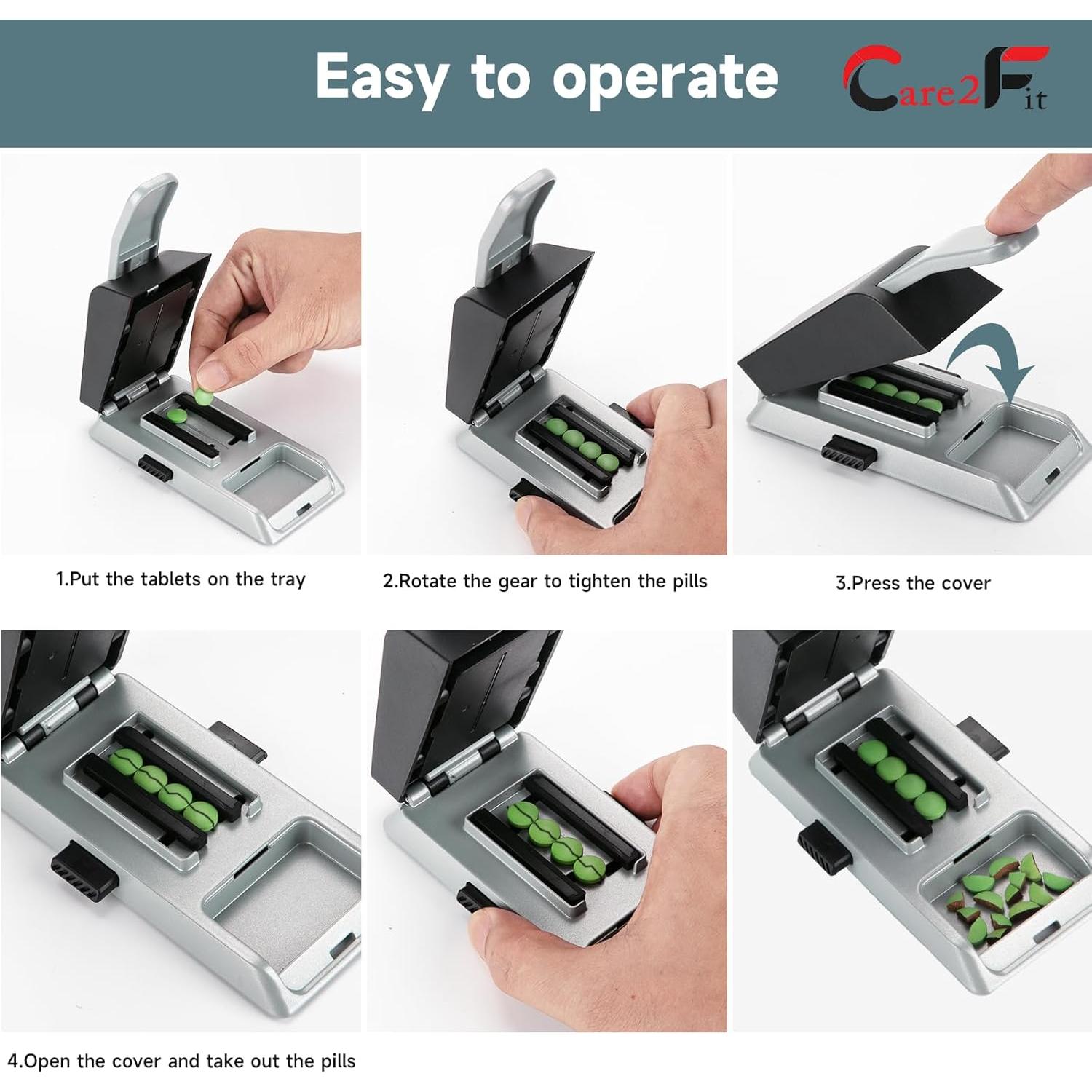 Easy to operate

Care2Fit

1.Put the tablets on the tray

2.Rotate the gear to tighten the pills

3.Press the cover

4.Open the cover and take out the pills