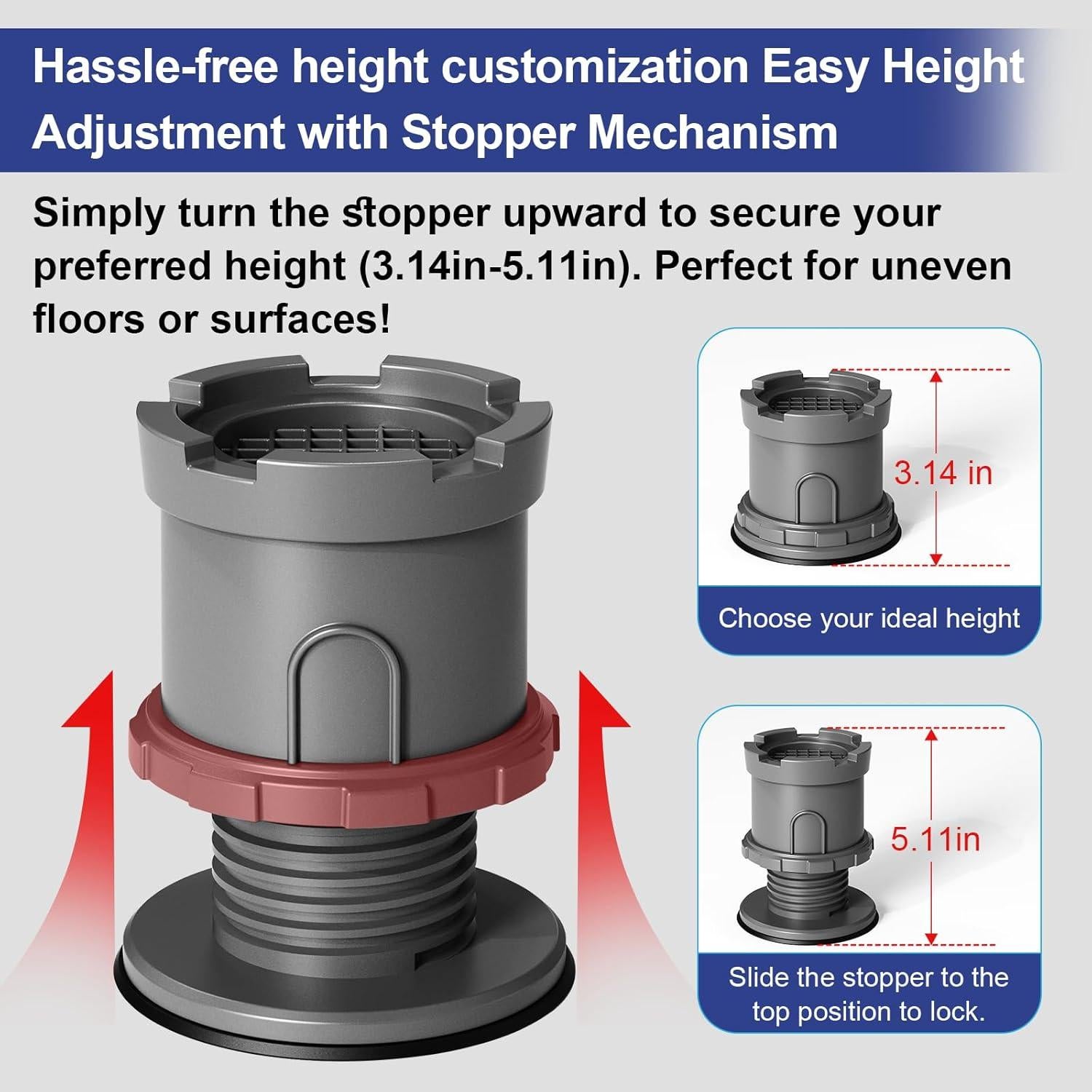 Hassle-free height customization Easy Height Adjustment with Stopper Mechanism

Simply turn the stopper upward to secure your preferred height (3.14in-5.11in). Perfect for uneven floors or surfaces!

3.14 in

Choose your ideal height

5.11in

Slide the stopper to the top position to lock.