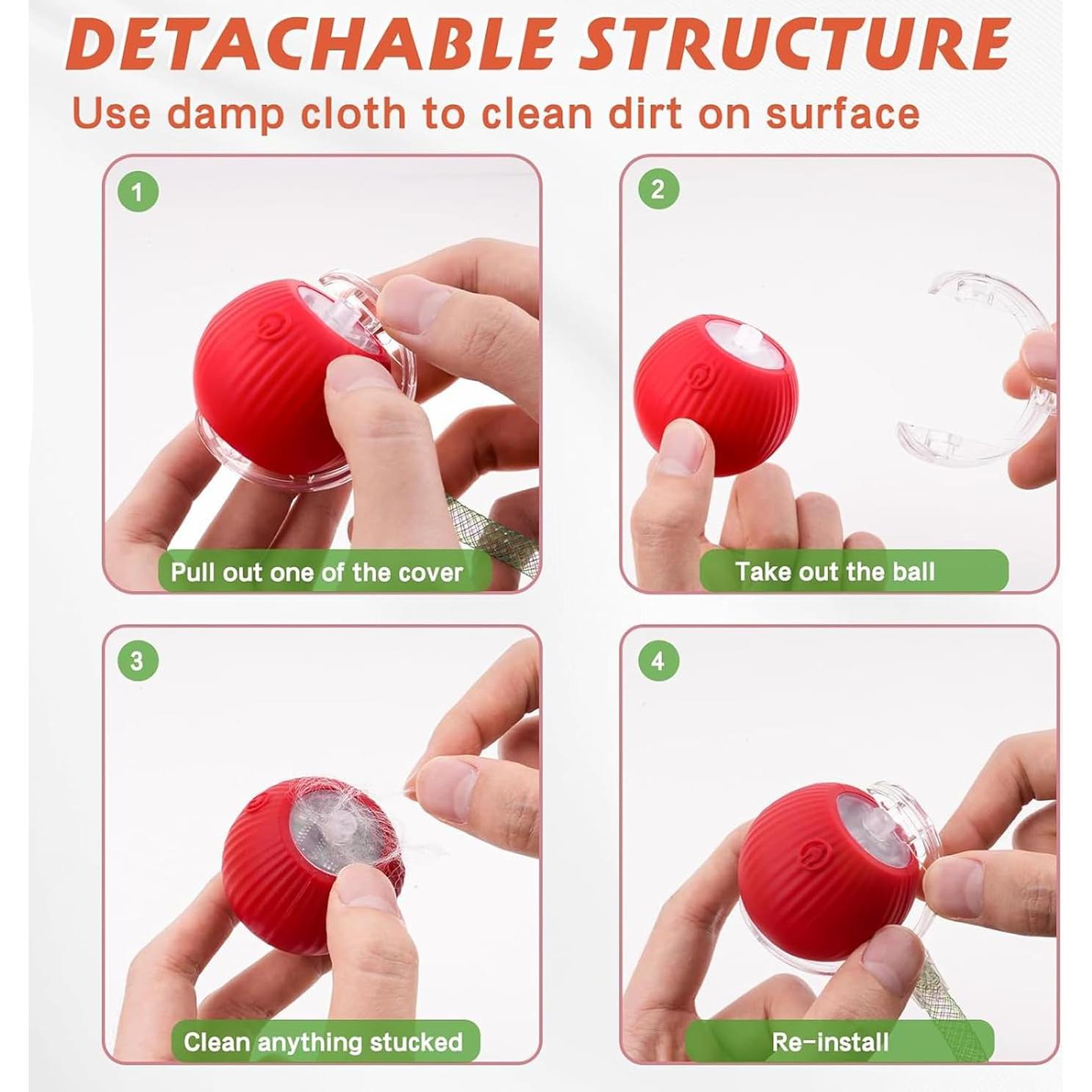 DETACHABLE STRUCTURE
Use damp cloth to clean dirt on surface

1
Pull out one of the cover

2
Take out the ball

3
Clean anything stucked

4
Re-install