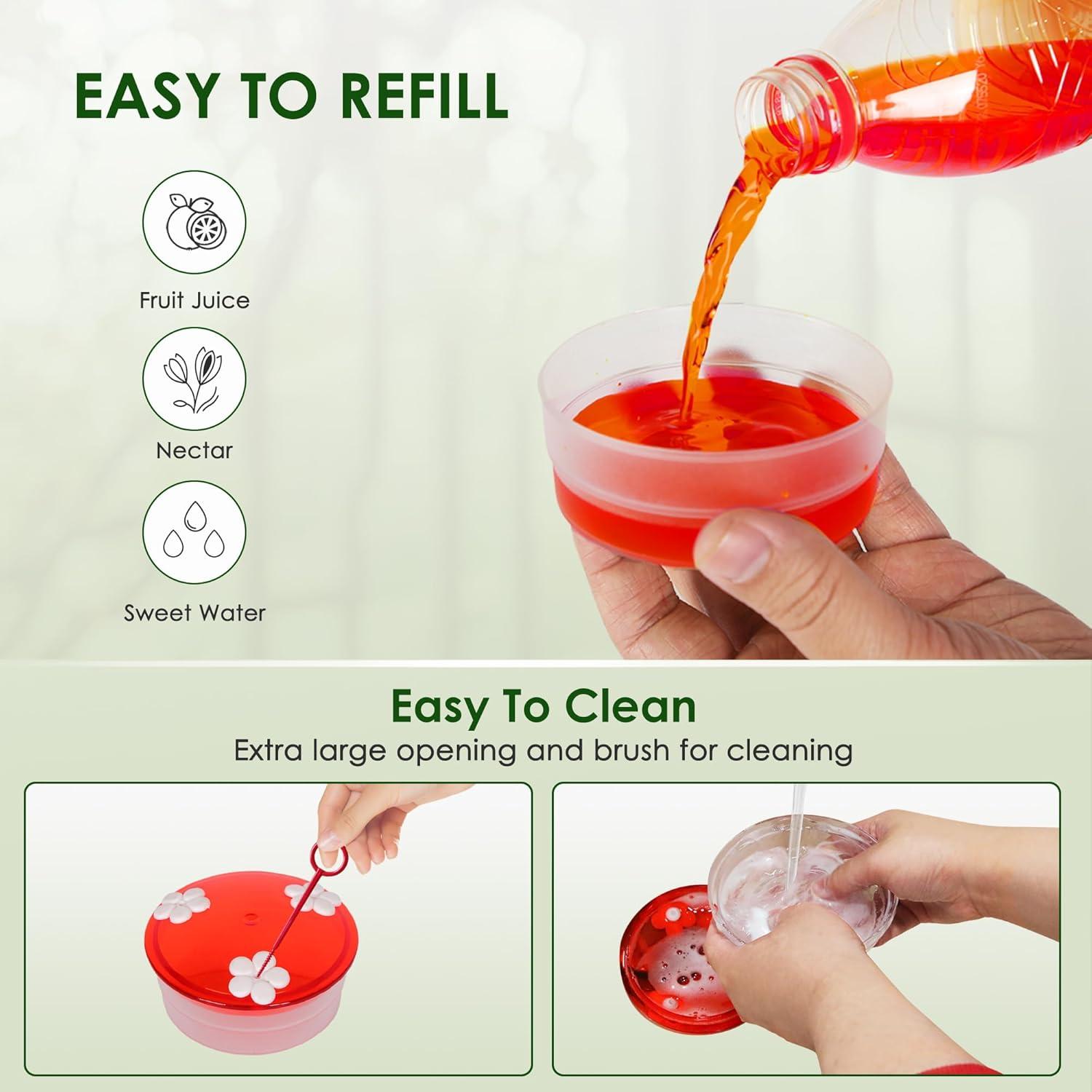 EASY TO REFILL

Fruit Juice

Nectar

Sweet Water

Easy To Clean

Extra large opening and brush for cleaning