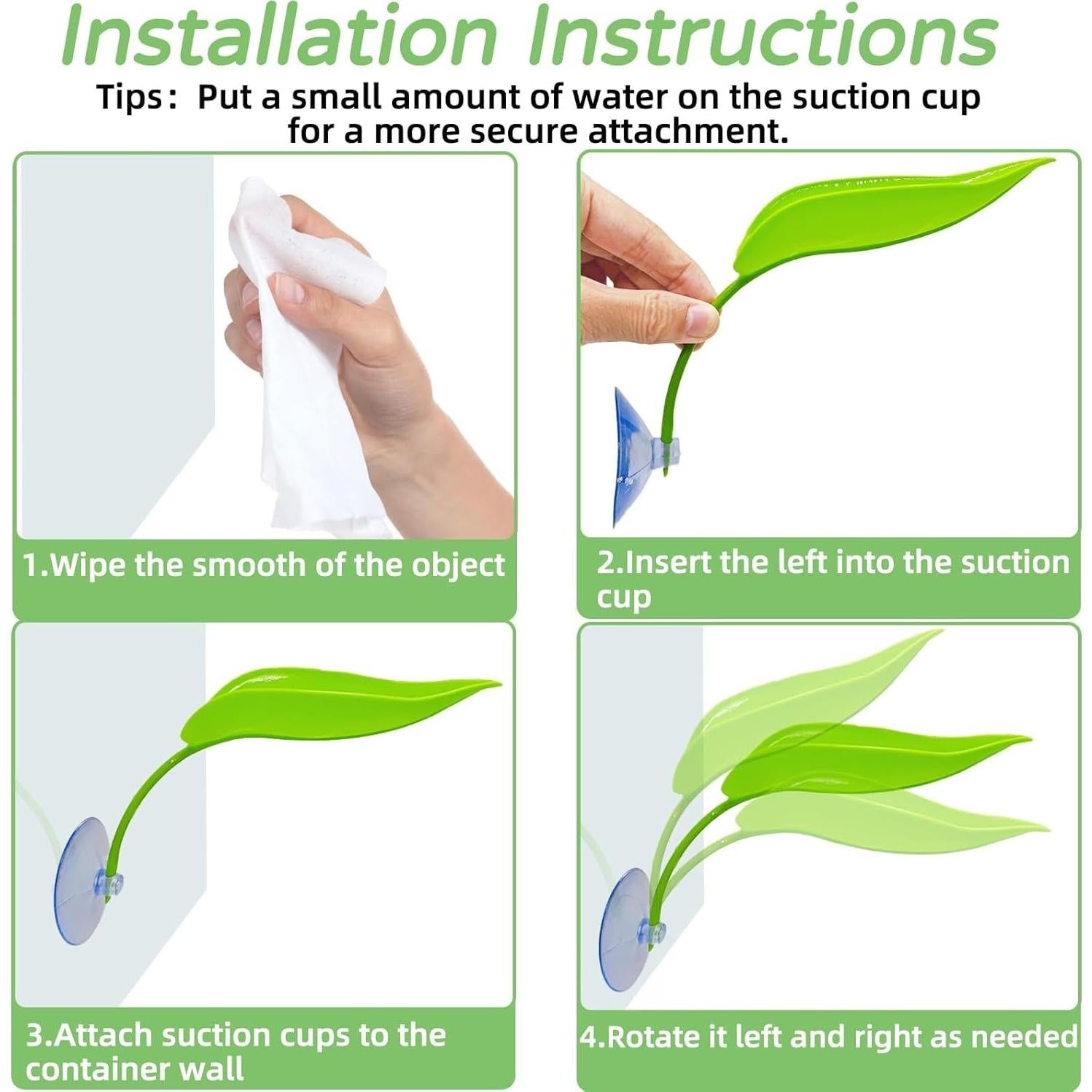 Installation Instructions

Tips: Put a small amount of water on the suction cup for a more secure attachment.

1.Wipe the smooth of the object

2.Insert the left into the suction cup

3.Attach suction cups to the container wall

4.Rotate it left and right as needed