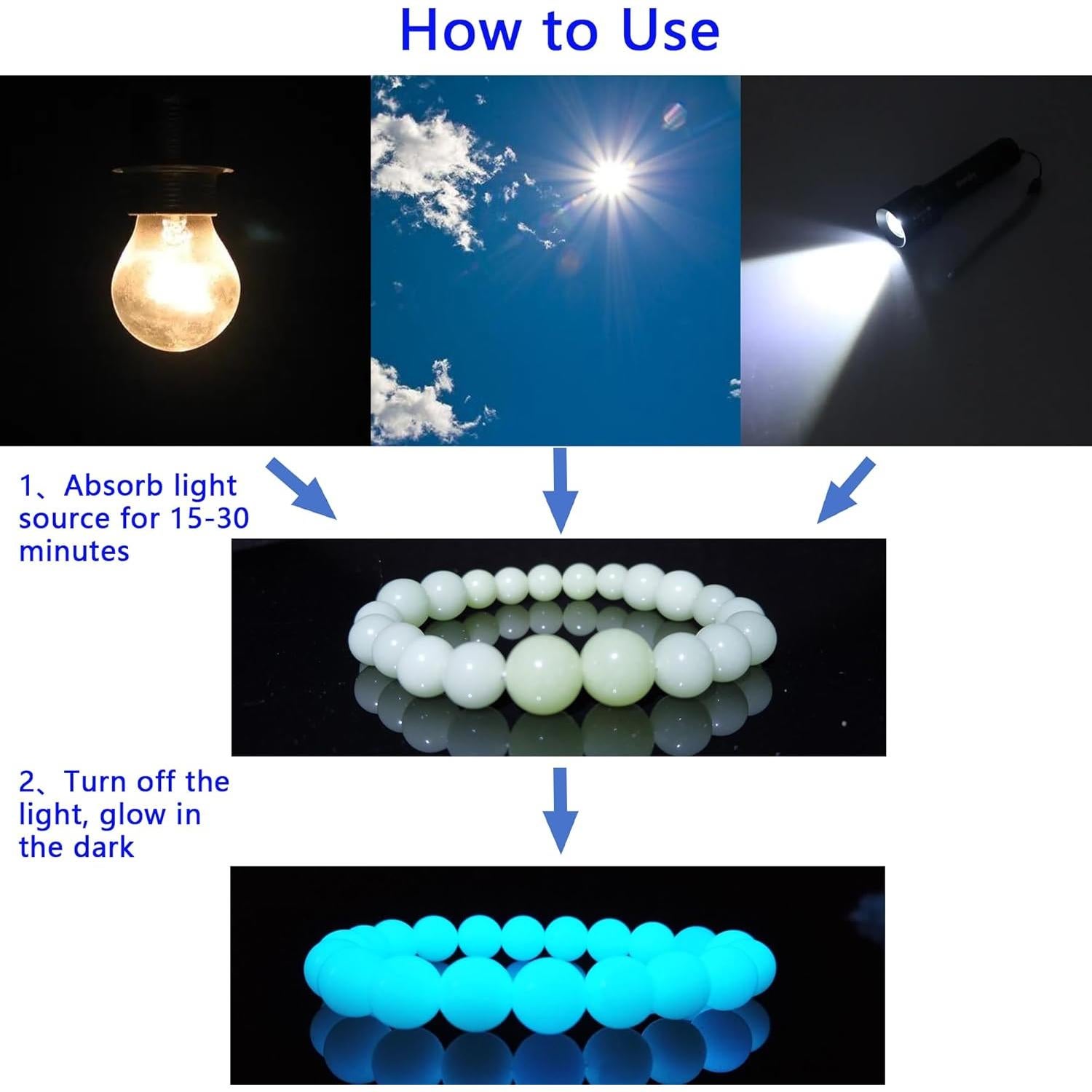 How to Use

1、Absorb light source for 15-30 minutes

2、Turn off the light, glow in the dark