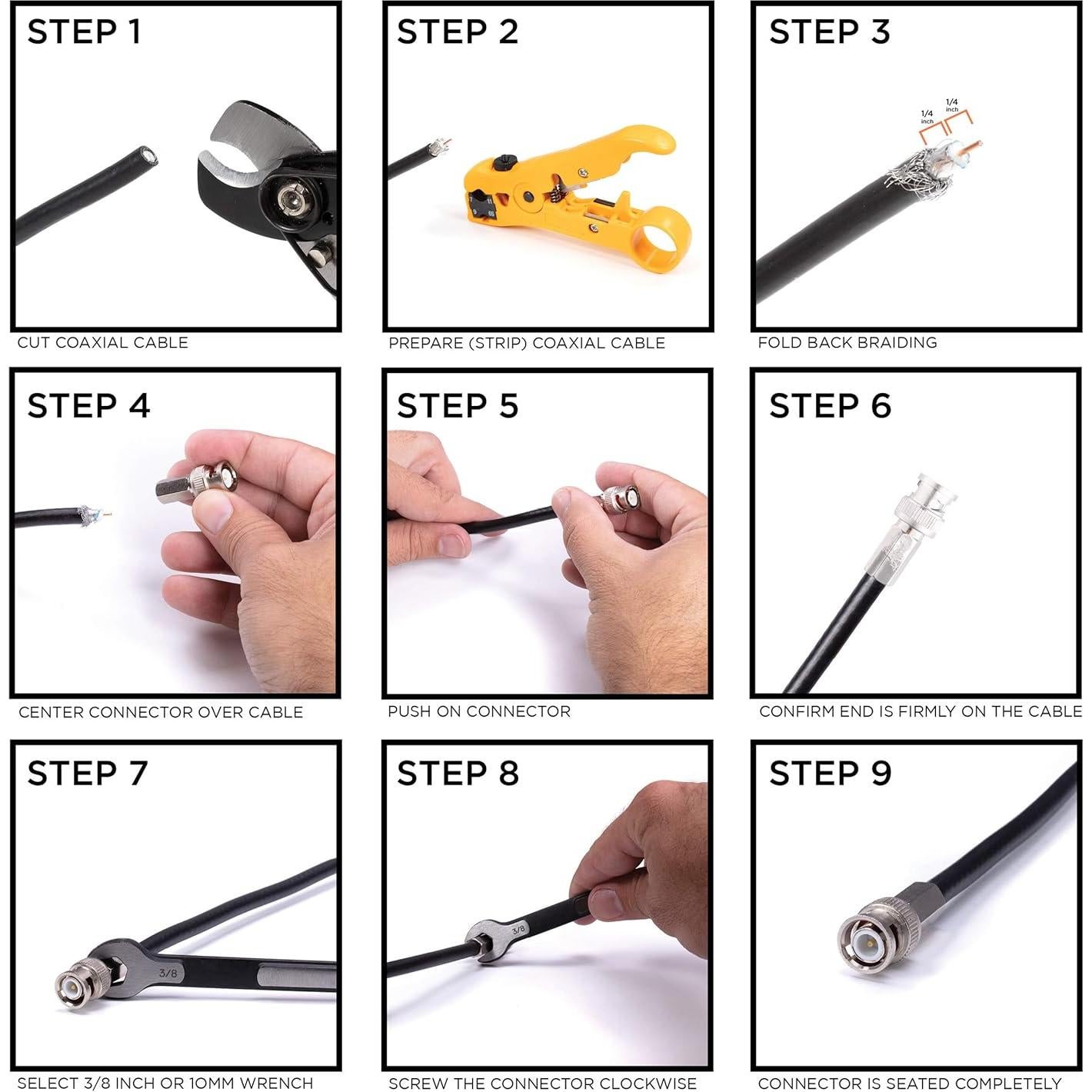 STEP 1

CUT COAXIAL CABLE

STEP 2

PREPARE (STRIP) COAXIAL CABLE

STEP 3

1/4 inch

1/4 inch

FOLD BACK BRAIDING

STEP 4

CENTER CONNECTOR OVER CABLE

STEP 5

PUSH ON CONNECTOR

STEP 6

CONFIRM END IS FIRMLY ON THE CABLE

STEP 7

3/8

SELECT 3/8 INCH OR 10MM WRENCH

STEP 8

3/8

SCREW THE CONNECTOR CLOCKWISE

STEP 9

CONNECTOR IS SEATED COMPLETELY