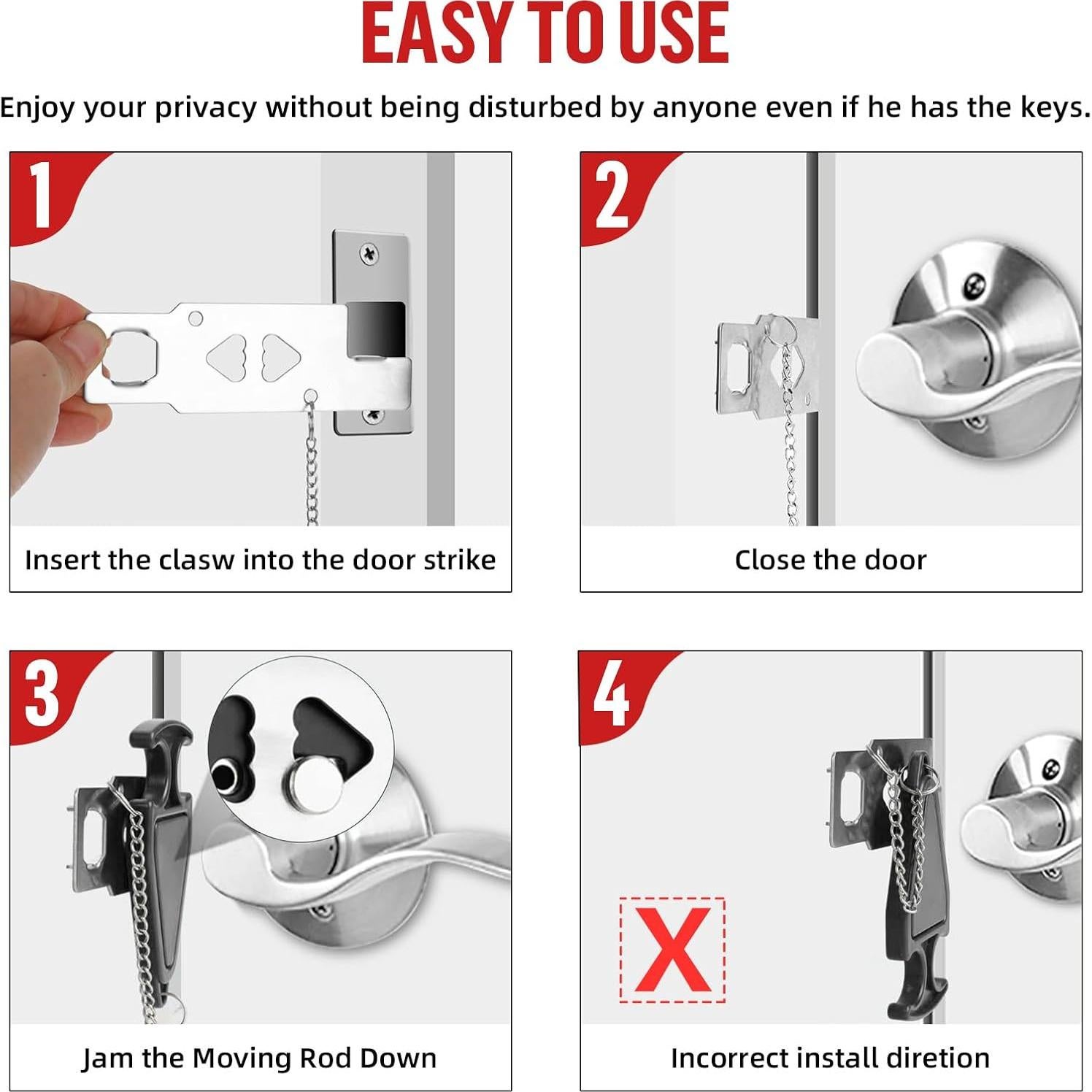 EASY TO USE

Enjoy your privacy without being disturbed by anyone even if he has the keys.

1

Insert the clasw into the door strike

2

Close the door

3

Jam the Moving Rod Down

4

X

Incorrect install diretion