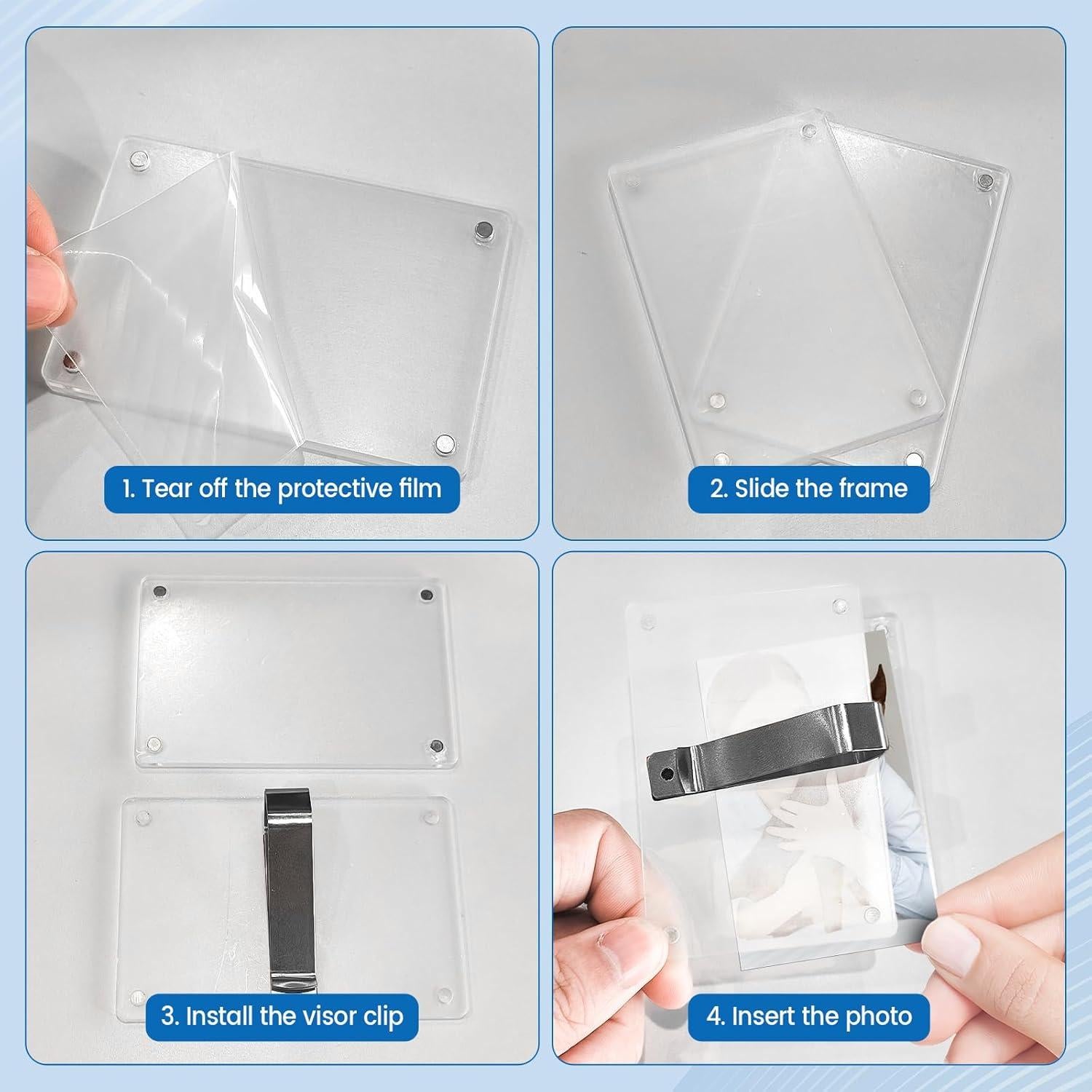 1. Tear off the protective film

2. Slide the frame

3. Install the visor clip

4. Insert the photo