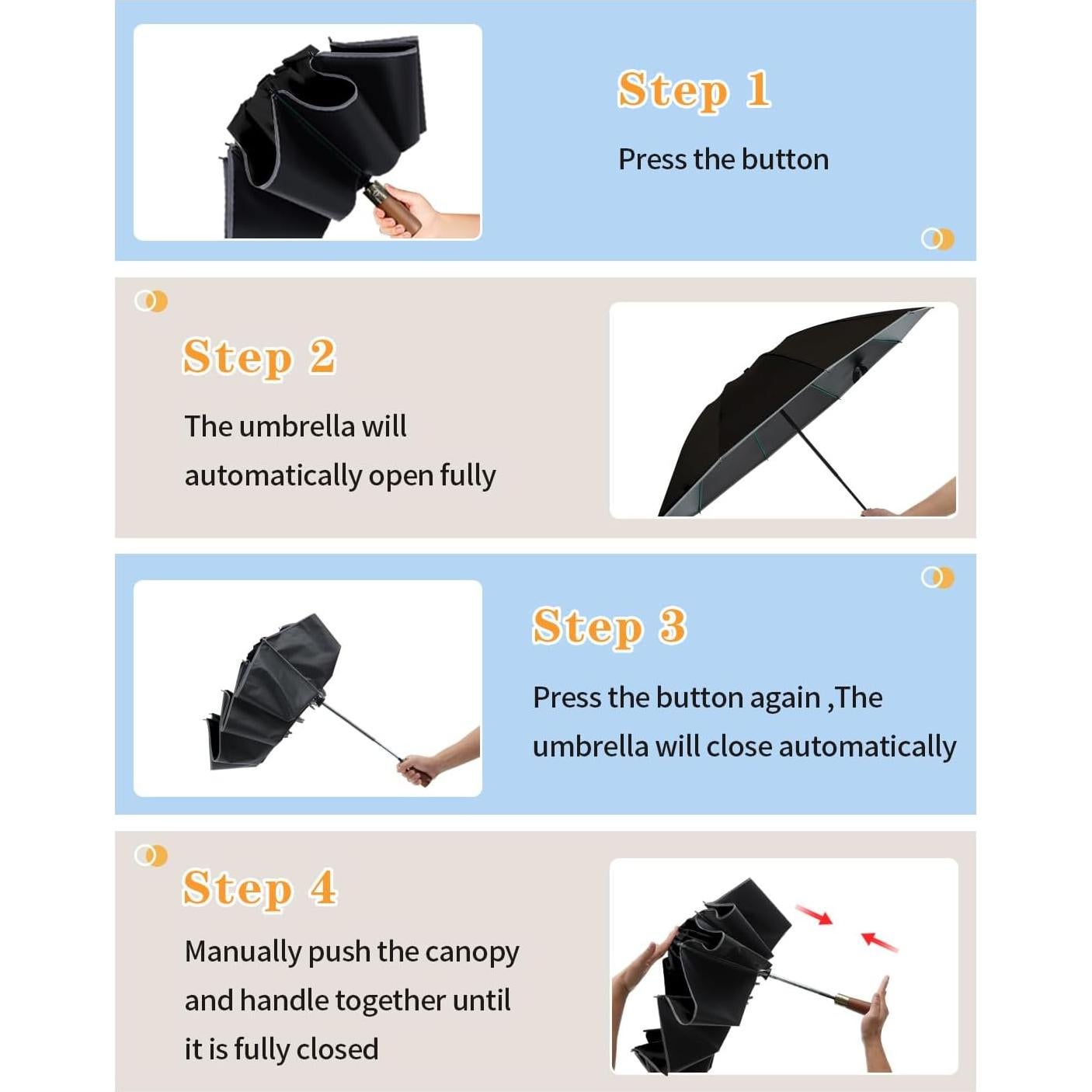 Step 1

Press the button

Step 2

The umbrella will automatically open fully

Step 3

Press the button again ,The umbrella will close automatically

Step 4

Manually push the canopy and handle together until it is fully closed