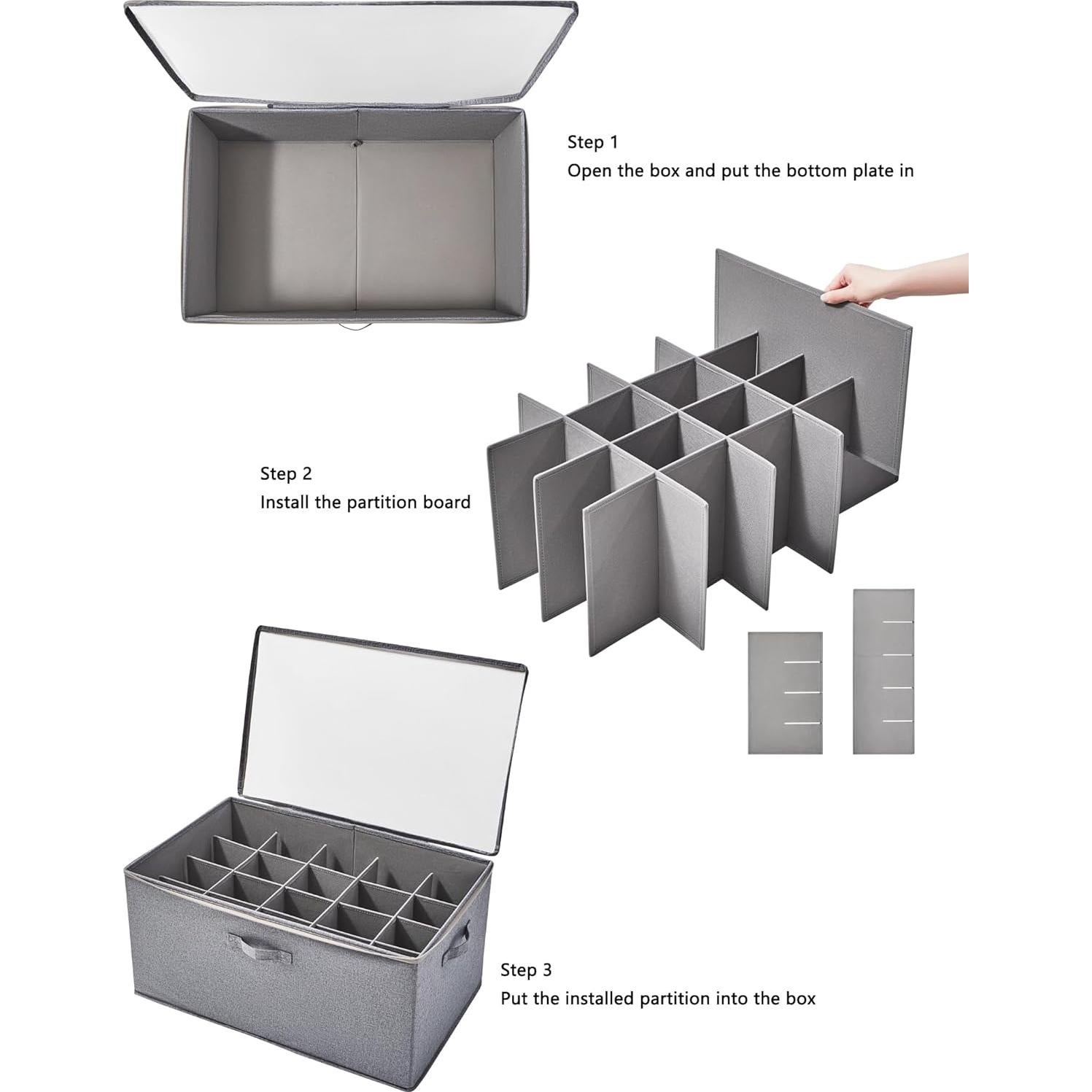 Step 1
Open the box and put the bottom plate in

Step 2
Install the partition board

Step 3
Put the installed partition into the box