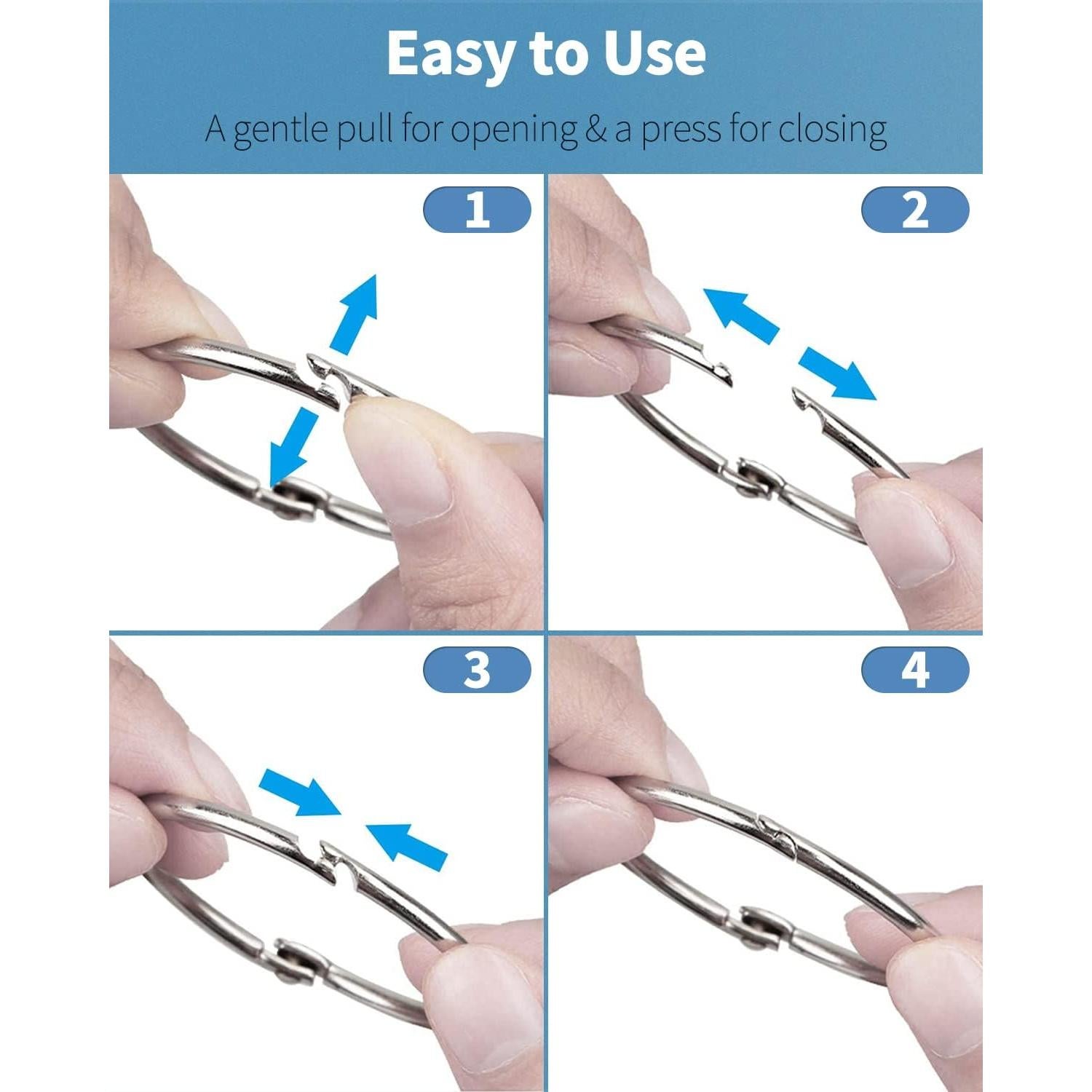 Easy to Use

A gentle pull for opening & a press for closing

1

2

3

4