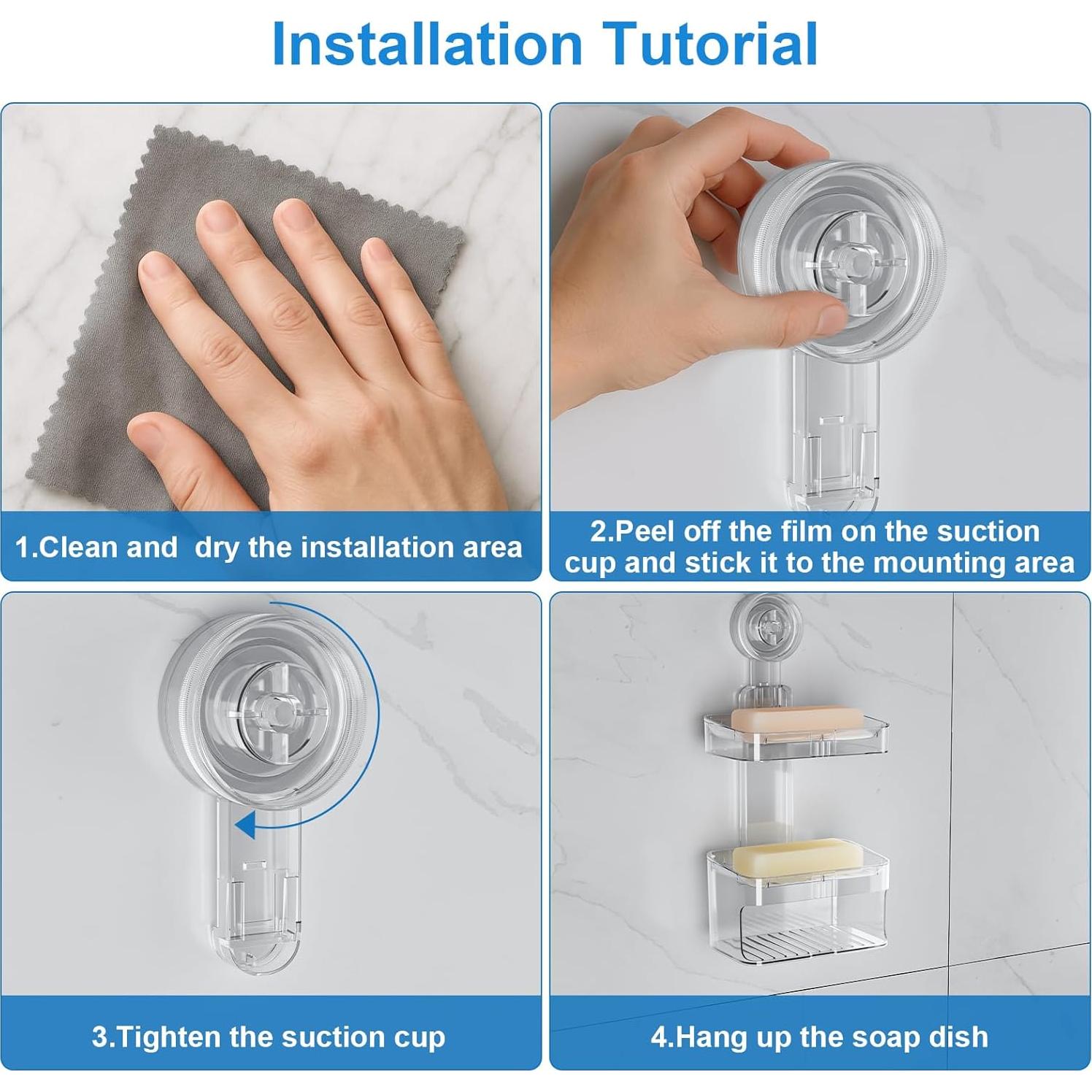 Installation Tutorial

1.Clean and dry the installation area

2.Peel off the film on the suction cup and stick it to the mounting area

3.Tighten the suction cup

4.Hang up the soap dish